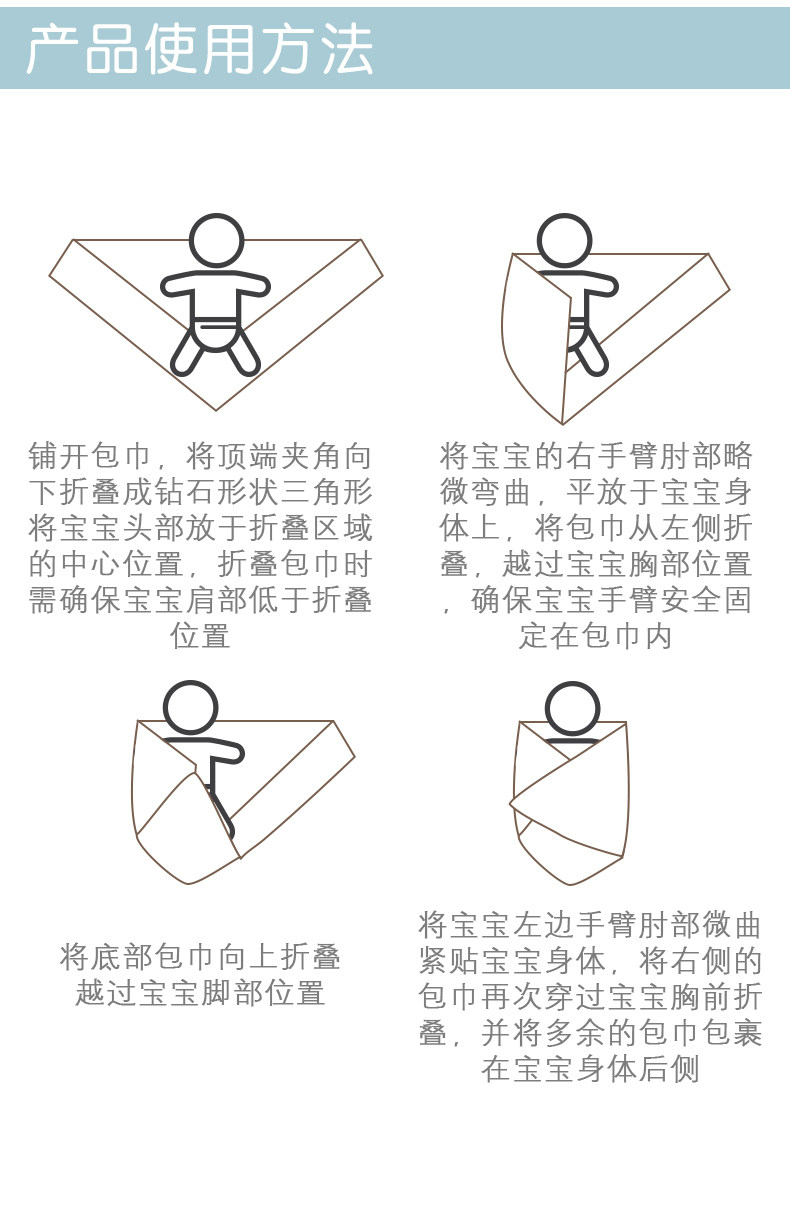 产品使用方法

铺开包巾，将顶端夹角向下折叠成钻石形状三角形将宝宝头部放于折叠区域的中心位置，折叠包巾时需确保宝宝肩部低于折叠位置

将宝宝的右手臂肘部略微弯曲，平放于宝宝身体上，将包巾从左侧折叠，越过宝宝胸部位置，确保宝宝手臂安全固定在包巾内

将底部包巾向上折叠越过宝宝脚部位置

将宝宝左边手臂肘部微曲紧贴宝宝身体，将右侧的包巾再次穿过宝宝胸前折叠，并将多余的包巾包裹在宝宝身体后侧