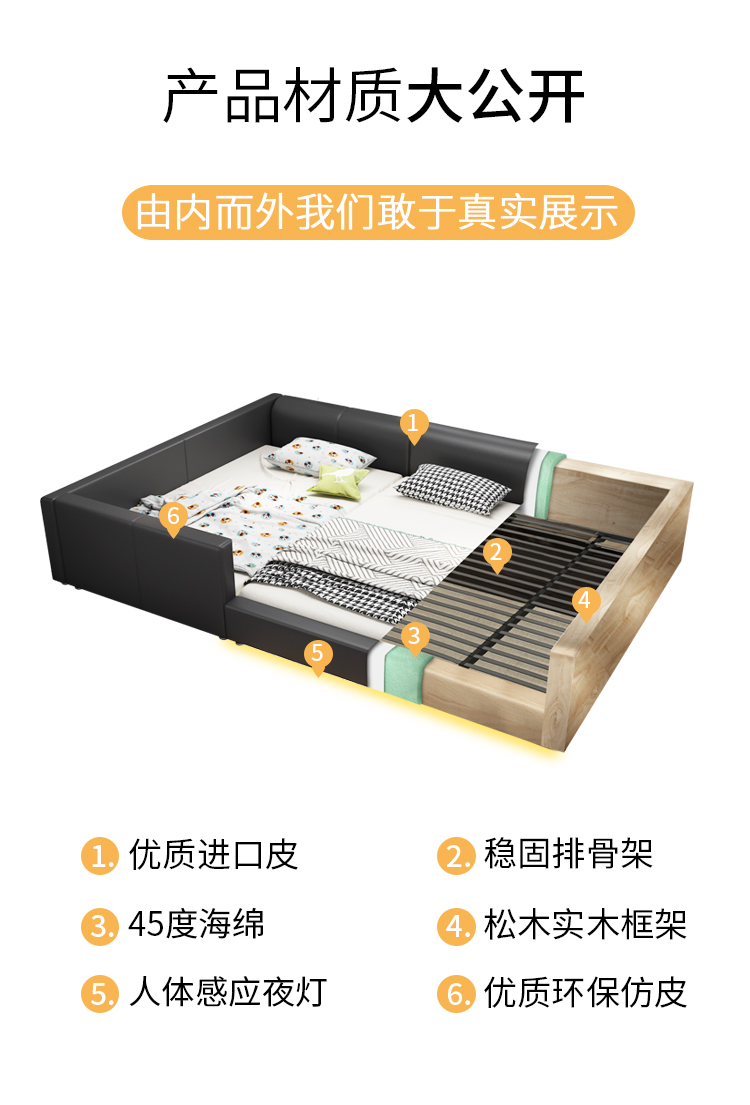 产品材质大公开

由内而外我们敢于真实展示

1

6

2

4

3

5

1. 优质进口皮

2. 稳固排骨架

3. 45度海绵

4. 松木实木框架

5. 人体感应夜灯

6. 优质环保仿皮