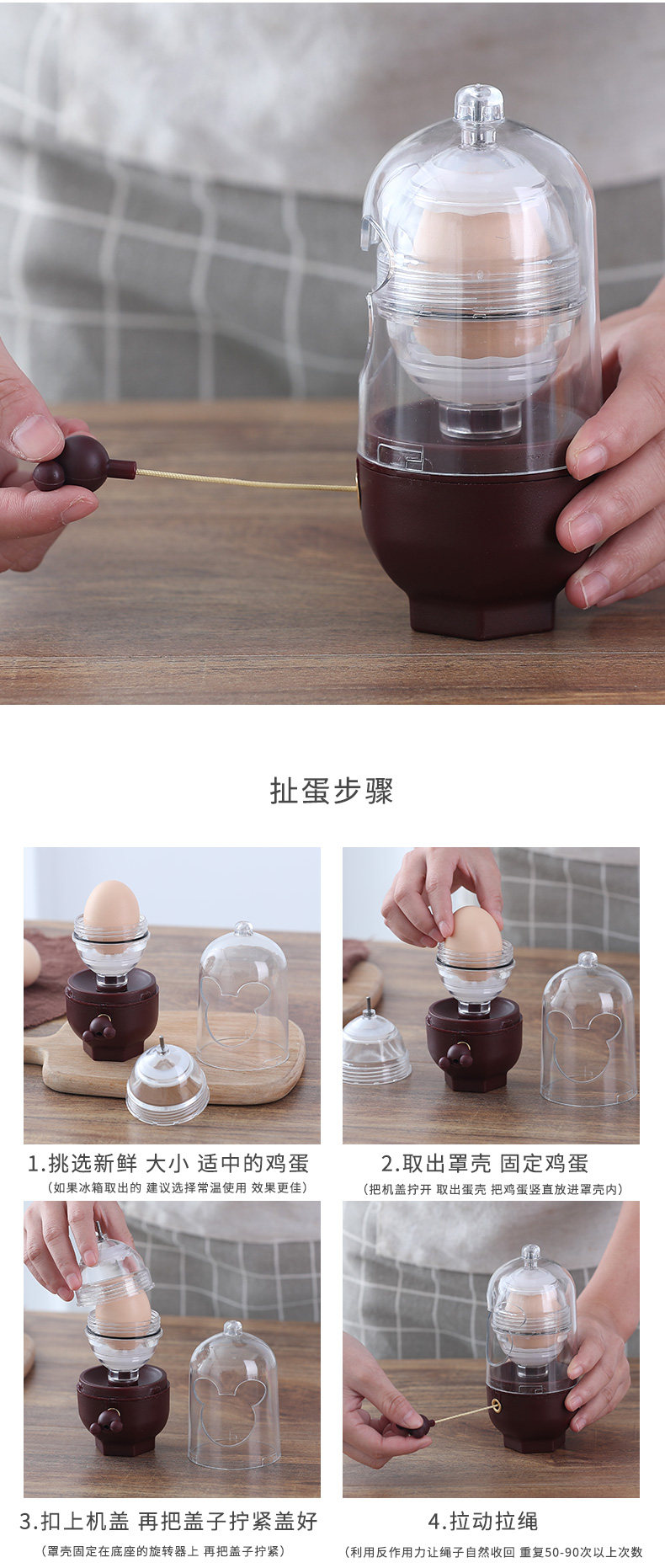 扯蛋步骤

1.挑选新鲜 大小 适中的鸡蛋
（如果冰箱取出的 建议选择常温使用 效果更佳）

2.取出罩壳 固定鸡蛋
（把机盖拧开 取出蛋壳 把鸡蛋竖直放进罩壳内）

3.扣上机盖 再把盖子拧紧盖好
（罩壳固定在底座的旋转器上 再把盖子拧紧）

4.拉动拉绳
（利用反作用力让绳子自然收回 重复50-90次以上次数