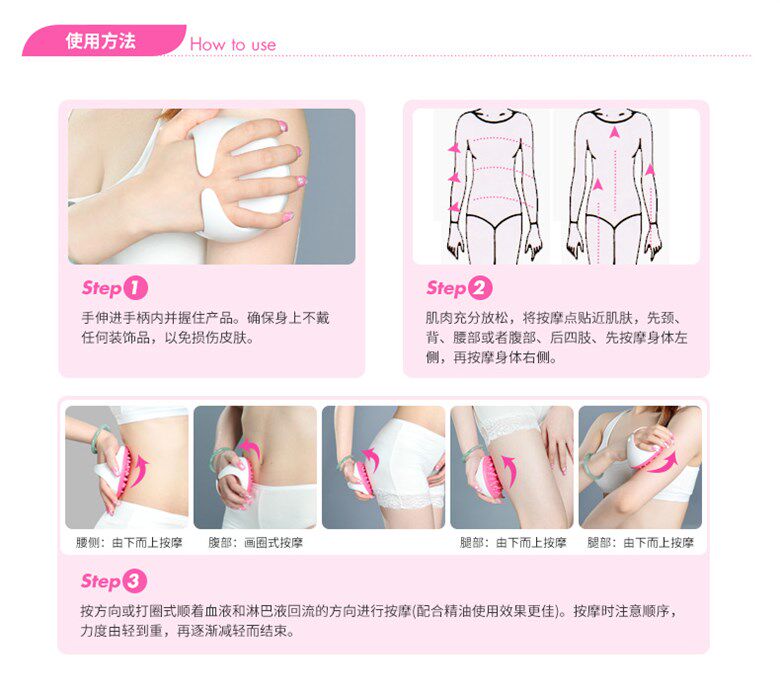 使用方法 How to use

Step 1
手伸进手柄内并握住产品。确保身上不戴任何装饰品，以免损伤皮肤。

Step 2
肌肉充分放松，将按摩点贴近肌肤，先颈、背、腰部或者腹部、后四肢、先按摩身体左侧，再按摩身体右侧。

腰侧：由下而上按摩
腹部：画圈式按摩
腿部：由下而上按摩
腿部：由下而上按摩

Step 3
按方向或打圈式顺着血液和淋巴液回流的方向进行按摩(配合精油使用效果更佳)。按摩时注意顺序，力度由轻到重，再逐渐减轻而结束。