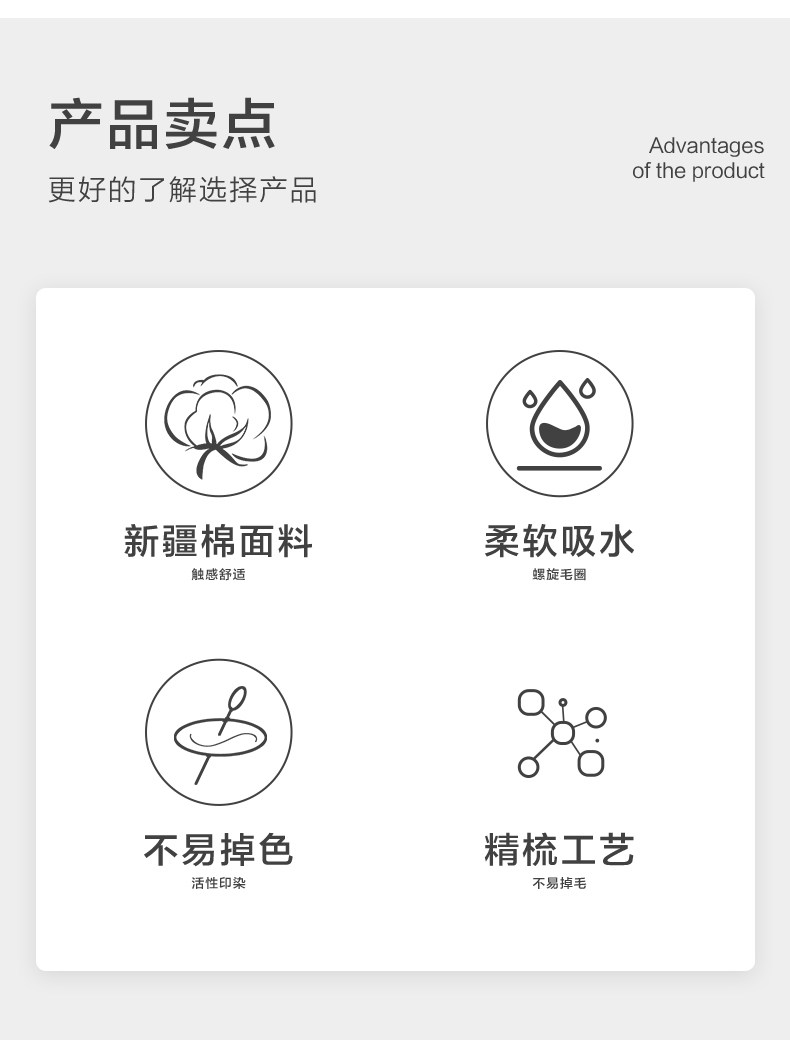 产品卖点

更好的了解选择产品

Advantages
of the product

新疆棉面料
触感舒适

柔软吸水
螺旋毛圈

不易掉色
活性印染

精梳工艺
不易掉毛