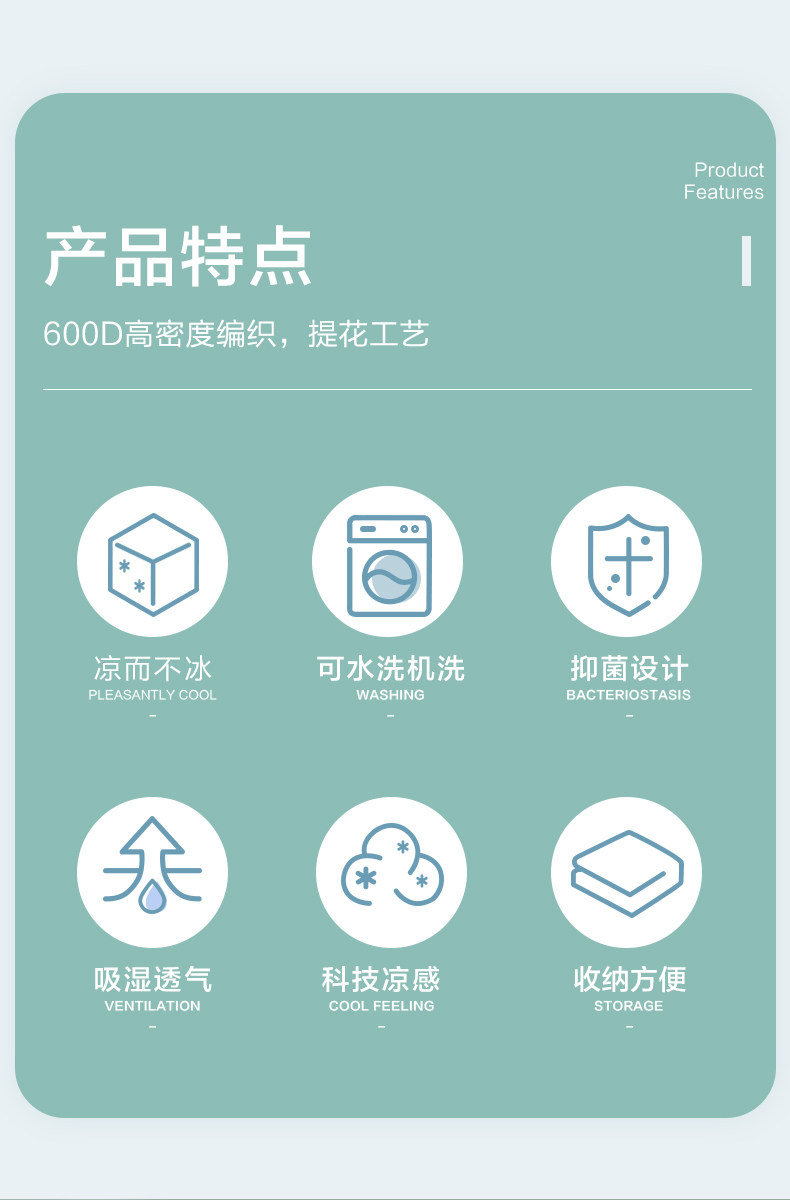 Product
Features

产品特点

600D高密度编织，提花工艺

凉而不冰
PLEASANTLY COOL
-

可水洗机洗
WASHING
-

抑菌设计
BACTERIOSTASIS
-

吸湿透气
VENTILATION
-

科技凉感
COOL FEELING
-

收纳方便
STORAGE
-