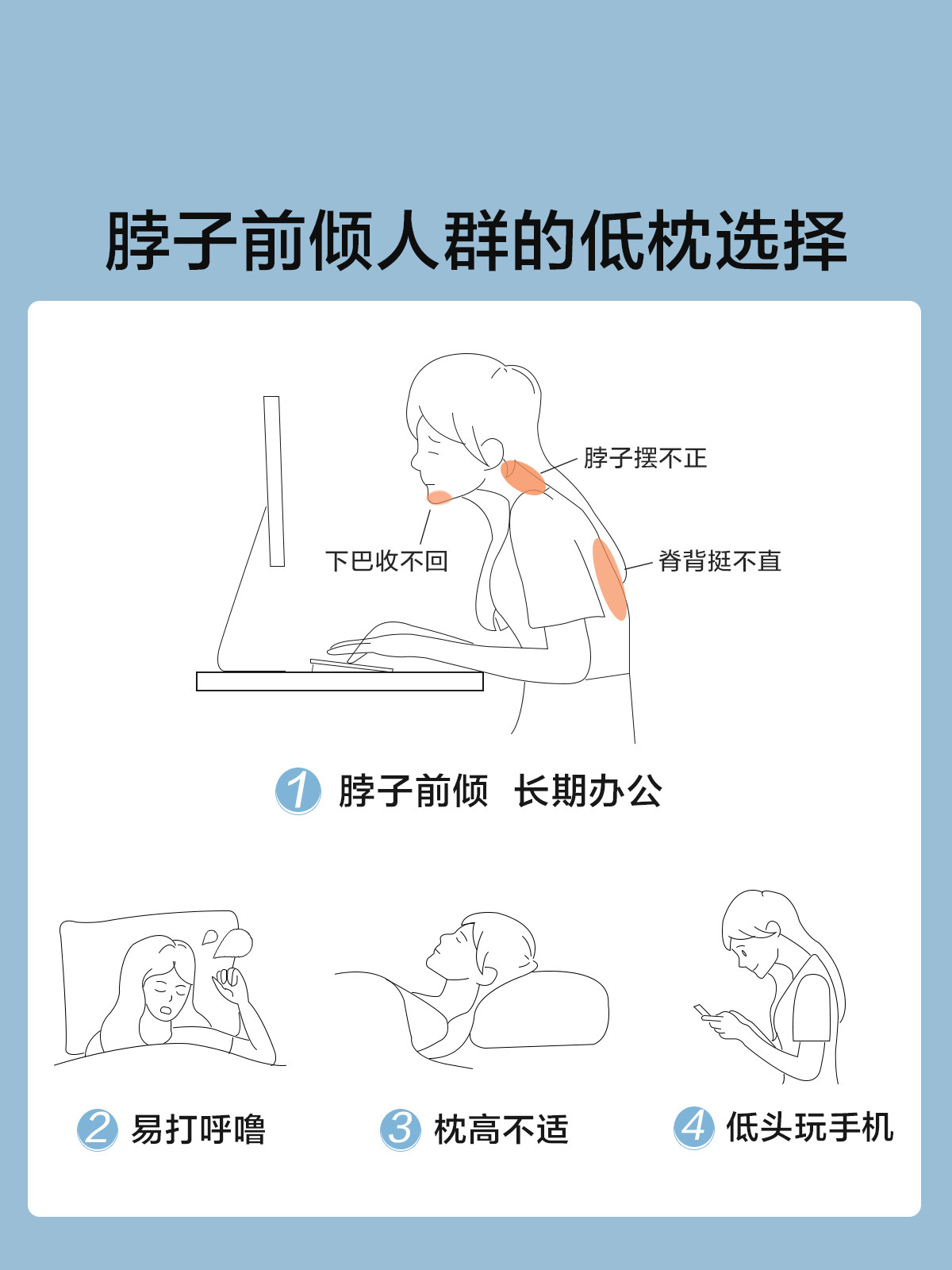 脖子前倾人群的低枕选择

脖子摆不正

下巴收不回

脊背挺不直

1 脖子前倾 长期办公

2 易打呼噜

3 枕高不适

4 低头玩手机