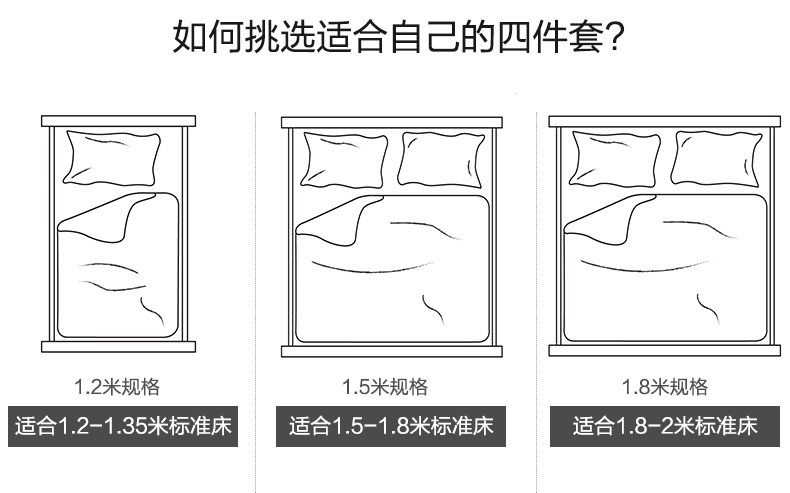 如何挑选适合自己的四件套?

1.2米规格
适合1.2-1.35米标准床

1.5米规格
适合1.5-1.8米标准床

1.8米规格
适合1.8-2米标准床