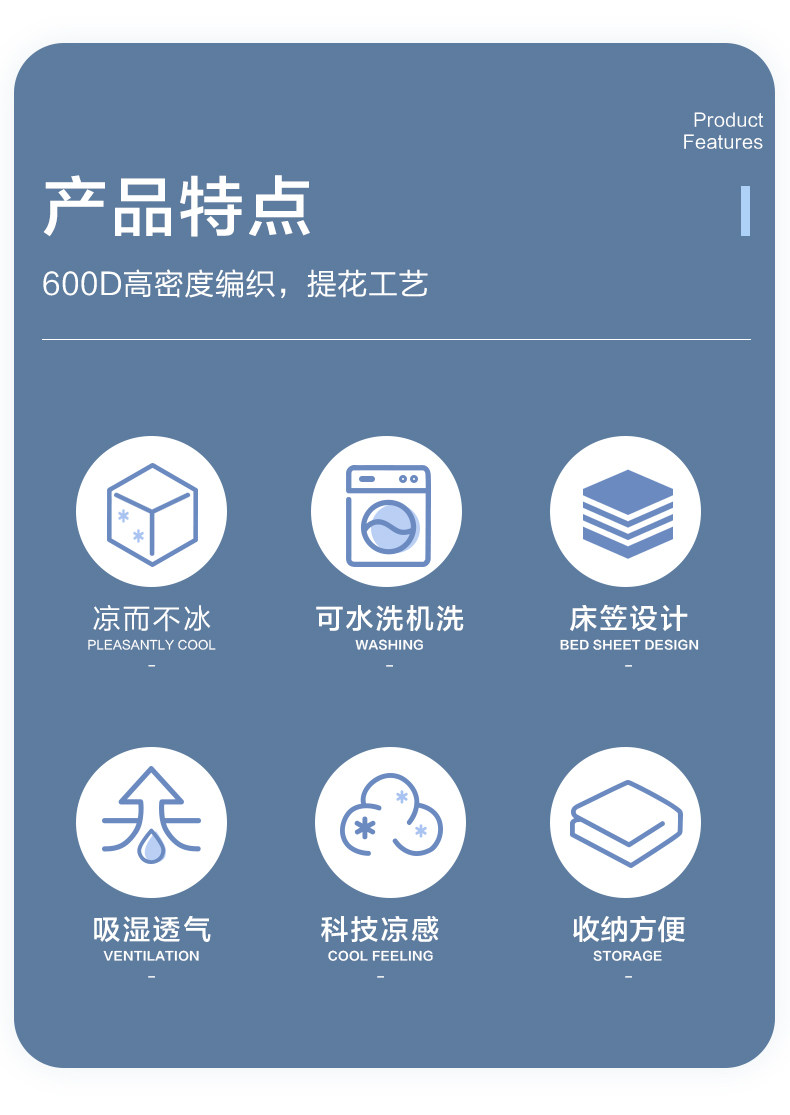 Product
Features

产品特点

600D高密度编织，提花工艺

凉而不冰
PLEASANTLY COOL
-

可水洗机洗
WASHING
-

床笠设计
BED SHEET DESIGN
-

吸湿透气
VENTILATION
-

科技凉感
COOL FEELING
-

收纳方便
STORAGE
-