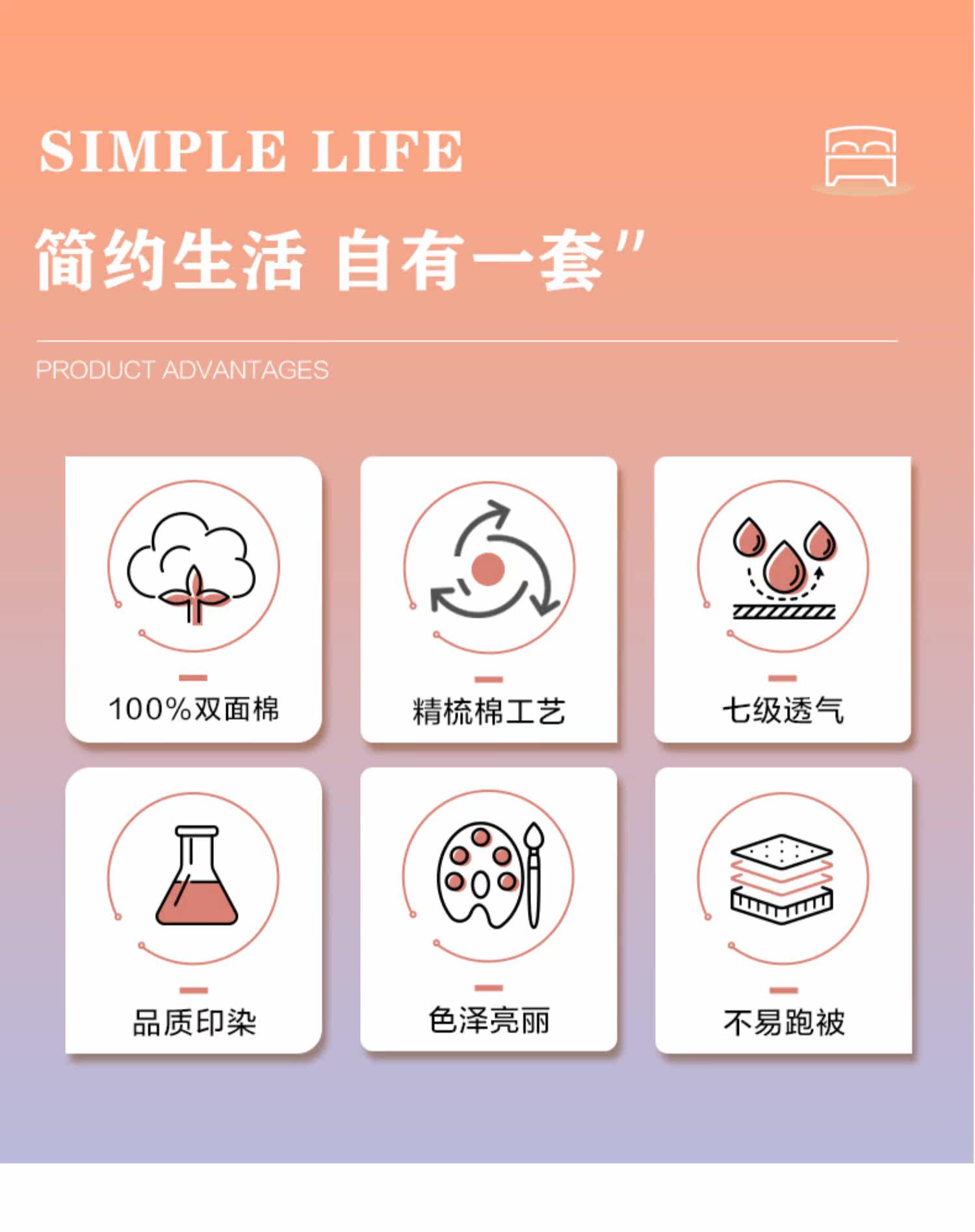 SIMPLE LIFE

简约生活 自有一套”

PRODUCT ADVANTAGES

100%双面棉

精梳棉工艺

七级透气

品质印染

色泽亮丽

不易跑被