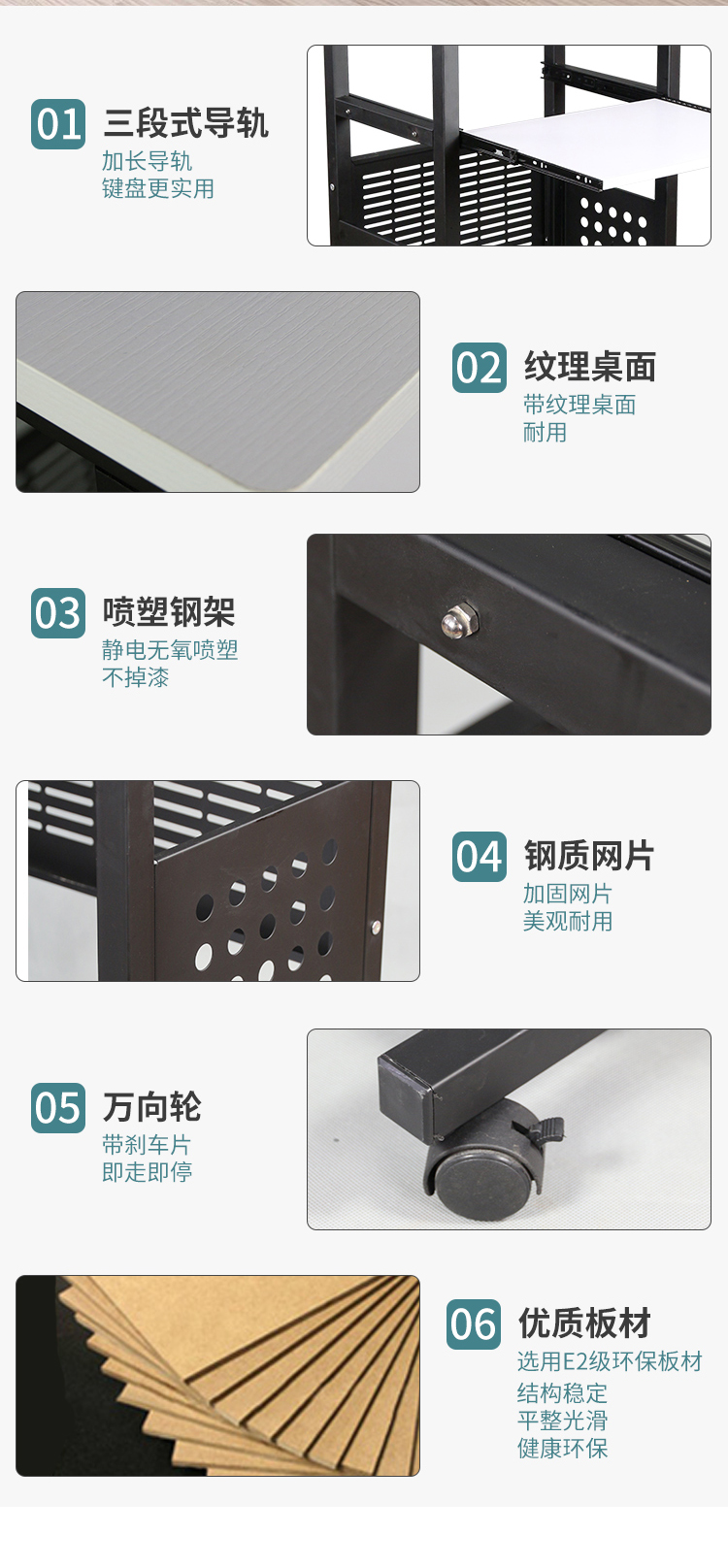 01 三段式导轨
加长导轨
键盘更实用

02 纹理桌面
带纹理桌面
耐用

03 喷塑钢架
静电无氧喷塑
不掉漆

04 钢质网片
加固网片
美观耐用

05 万向轮
带刹车片
即走即停

06 优质板材
选用E2级环保板材
结构稳定
平整光滑
健康环保