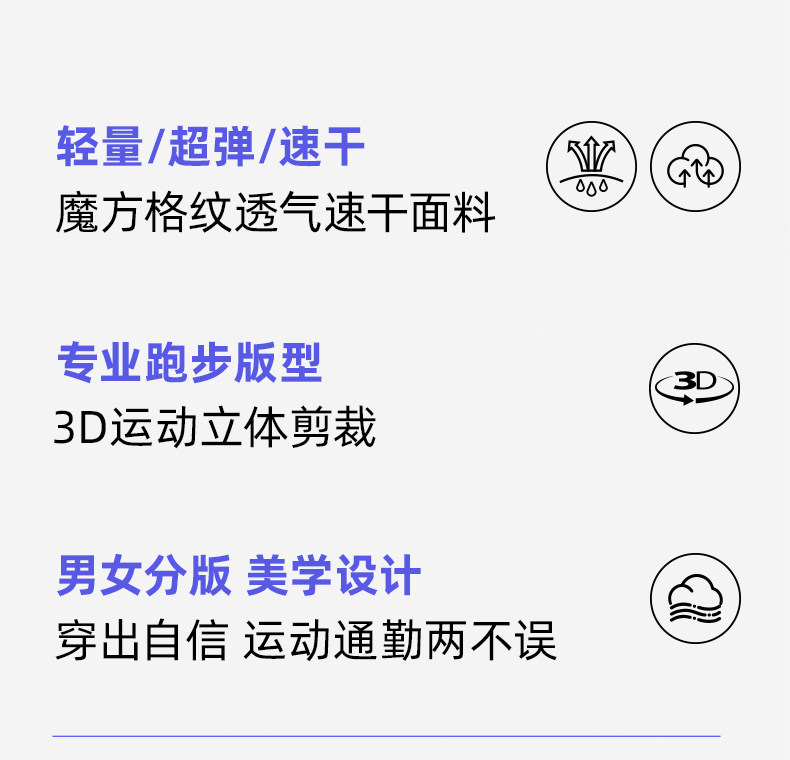 轻量/超弹/速干
魔方格纹透气速干面料

专业跑步版型
3D运动立体剪裁

3D

男女分版 美学设计
穿出自信 运动通勤两不误