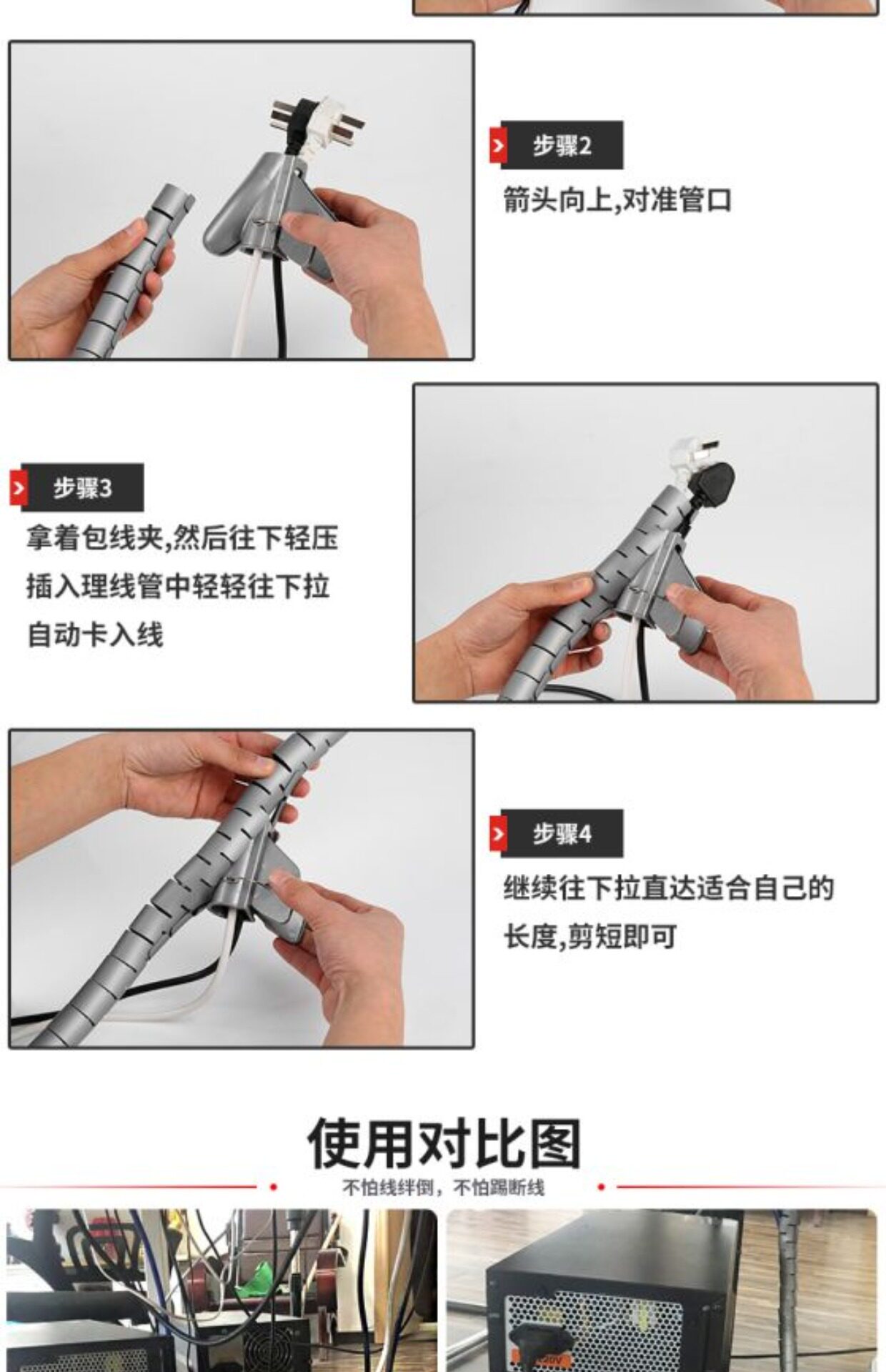 步骤2
箭头向上,对准管口

步骤3
拿着包线夹,然后往下轻压
插入理线管中轻轻往下拉
自动卡入线

步骤4
继续往下拉直达适合自己的
长度,剪短即可

使用对比图
不怕线绊倒，不怕踢断线