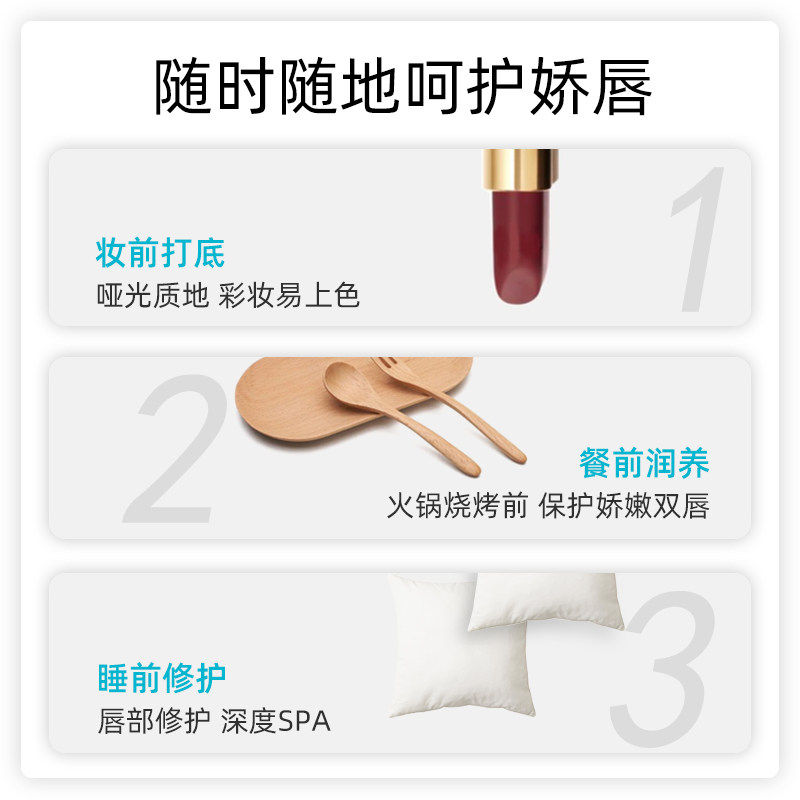 随时随地呵护娇唇

1
妆前打底
哑光质地 彩妆易上色

2
餐前润养
火锅烧烤前 保护娇嫩双唇

3
睡前修护
唇部修护 深度SPA