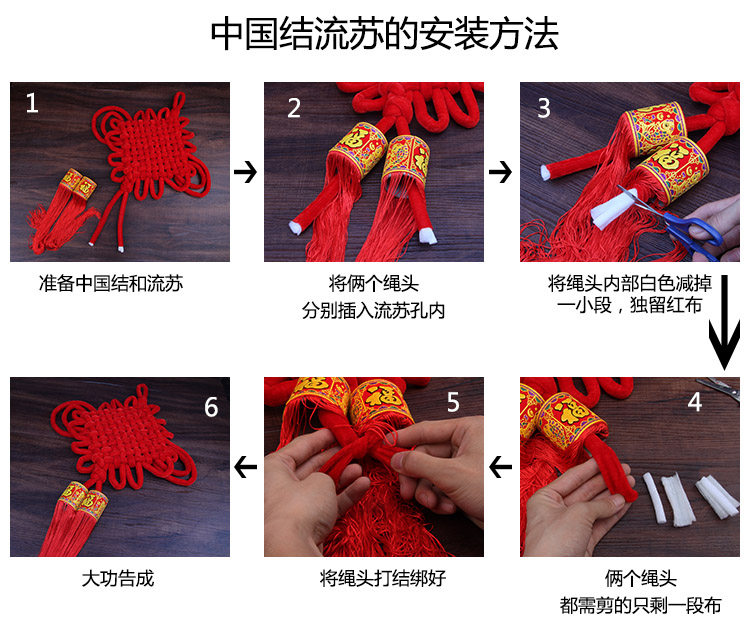 中国结流苏的安装方法

1

准备中国结和流苏

2

将俩个绳头
分别插入流苏孔内

3

将绳头内部白色减掉
一小段，独留红布

4

俩个绳头
都需剪的只剩一段布

5

将绳头打结绑好

6

大功告成