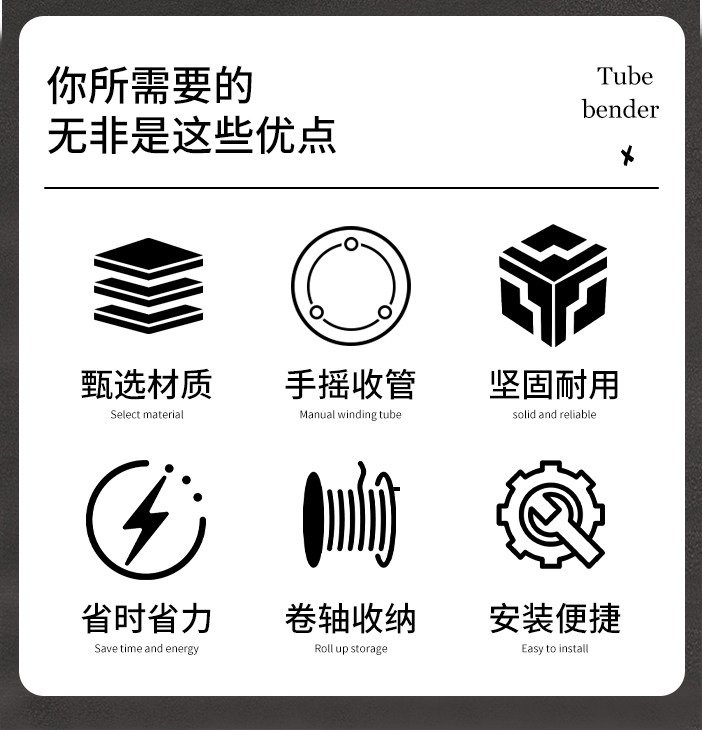 你所需要的
无非是这些优点

Tube
bender

甄选材质
Select material

手摇收管
Manual winding tube

坚固耐用
solid and reliable

省时省力
Save time and energy

卷轴收纳
Roll up storage

安装便捷
Easy to install