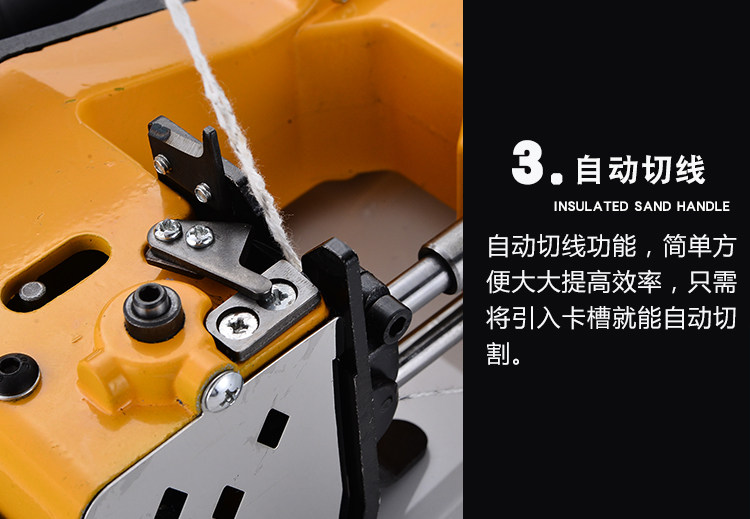 3. 自动切线

INSULATED SAND HANDLE

自动切线功能，简单方便大大提高效率，只需将引入卡槽就能自动切割。