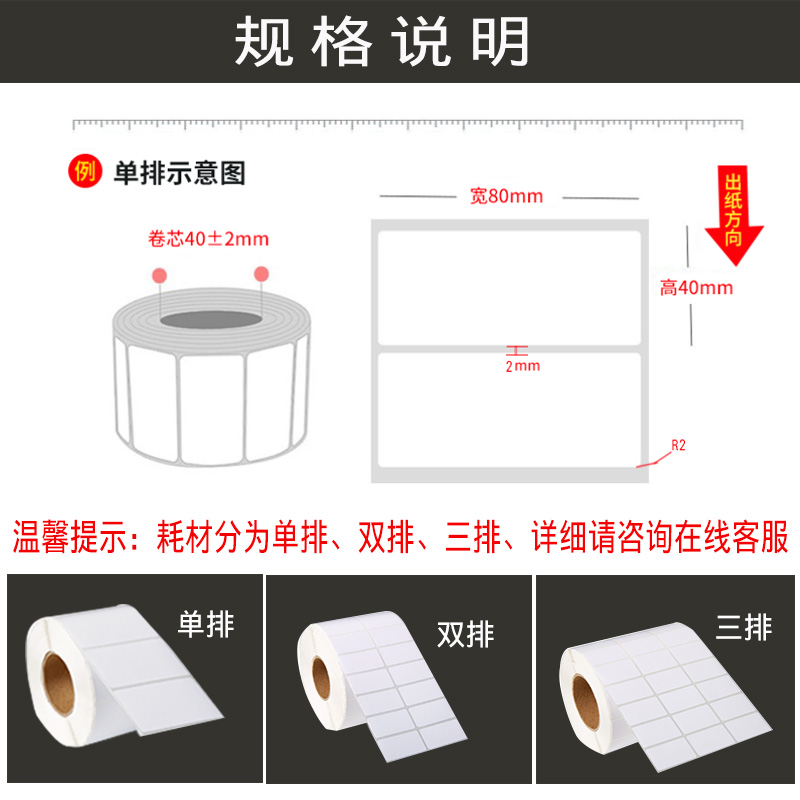 规格说明

例 单排示意图

卷芯40±2mm

宽80mm

出纸方向

高40mm

2mm

R2

温馨提示：耗材分为单排、双排、三排、详细请咨询在线客服

单排

双排

三排