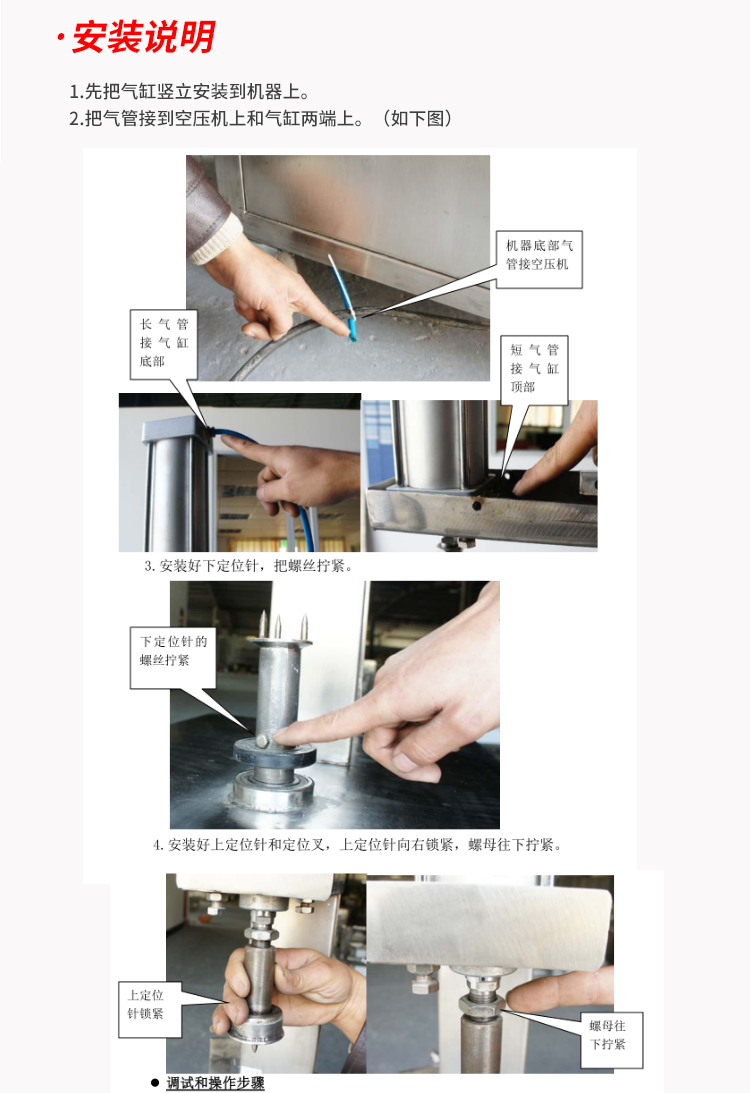 · 安装说明

1.先把气缸竖立安装到机器上。
2.把气管接到空压机上和气缸两端上。（如下图）

机器底部气管接空压机

长气管接气缸底部

短气管接气缸顶部

3. 安装好下定位针，把螺丝拧紧。

下定位针的螺丝拧紧

4. 安装好上定位针和定位叉，上定位针向右锁紧，螺母往下拧紧。

上定位针锁紧

螺母往下拧紧

● 调试和操作步骤