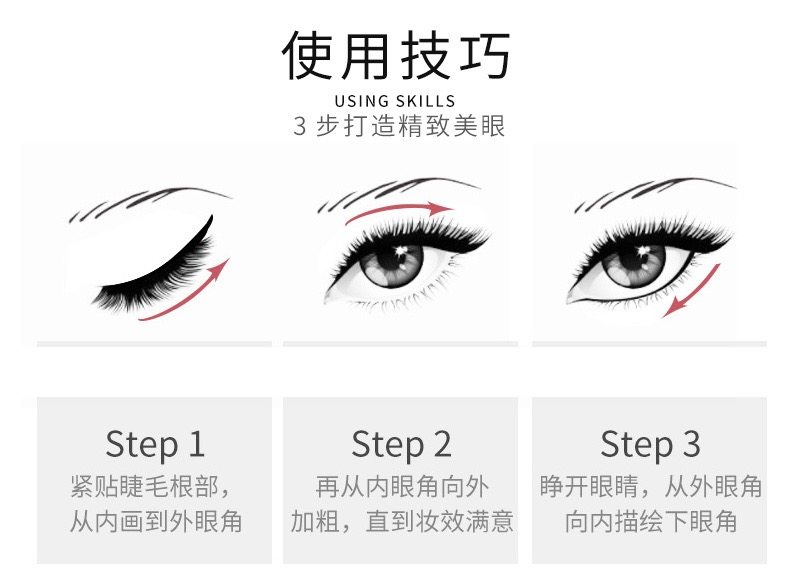 使用技巧
USING SKILLS
3 步打造精致美眼

Step 1
紧贴睫毛根部，从内画到外眼角

Step 2
再从内眼角向外加粗，直到妆效满意

Step 3
睁开眼睛，从外眼角向内描绘下眼角