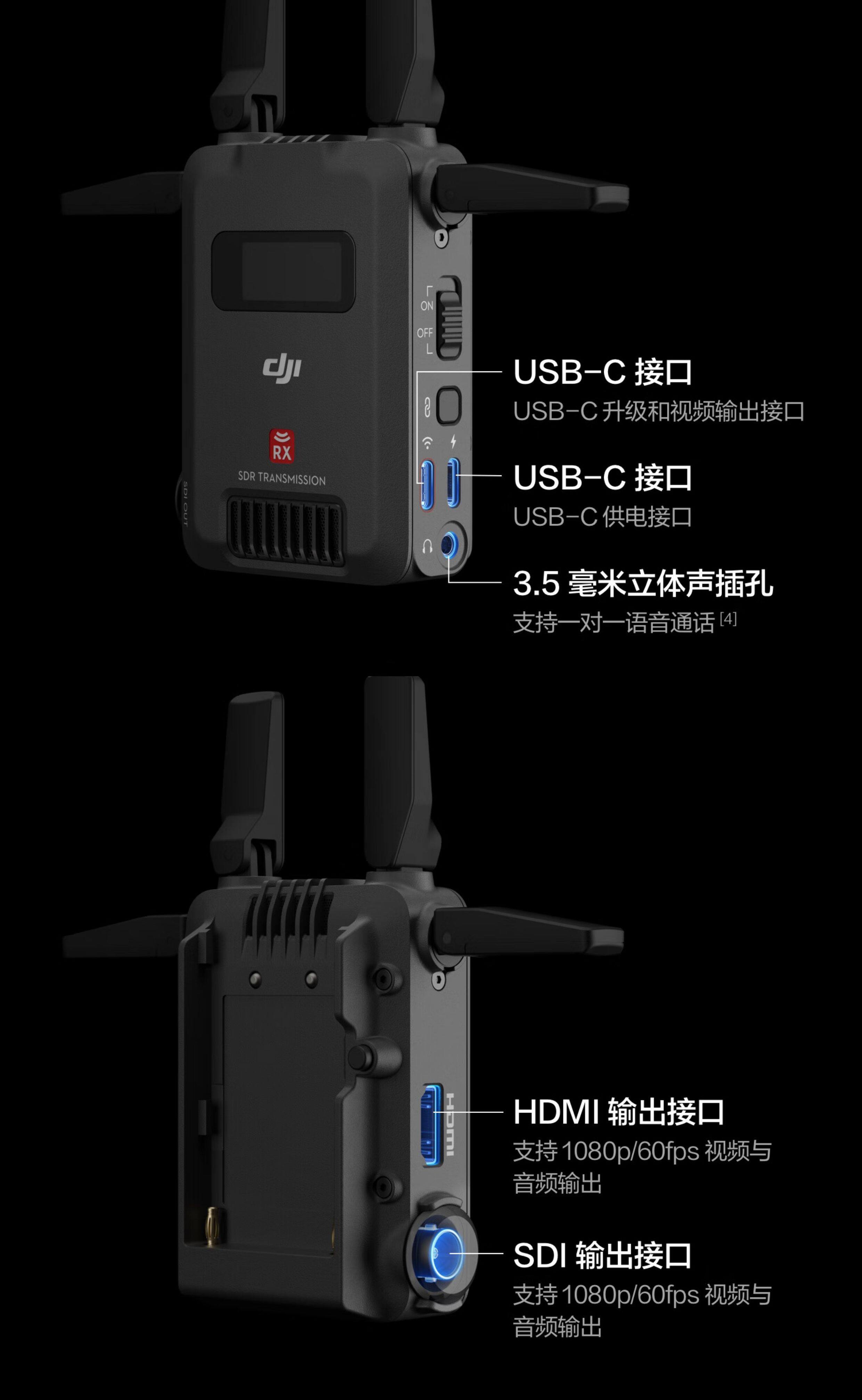 ON

OFF

dji

RX

SDR TRANSMISSION

SDI OUT

USB-C 接口
USB-C 升级和视频输出接口

USB-C 接口
USB-C 供电接口

3.5 毫米立体声插孔
支持一对一语音通话 [4]

HDMI

HDMI 输出接口
支持 1080p/60fps 视频与音频输出

SDI 输出接口
支持 1080p/60fps 视频与音频输出