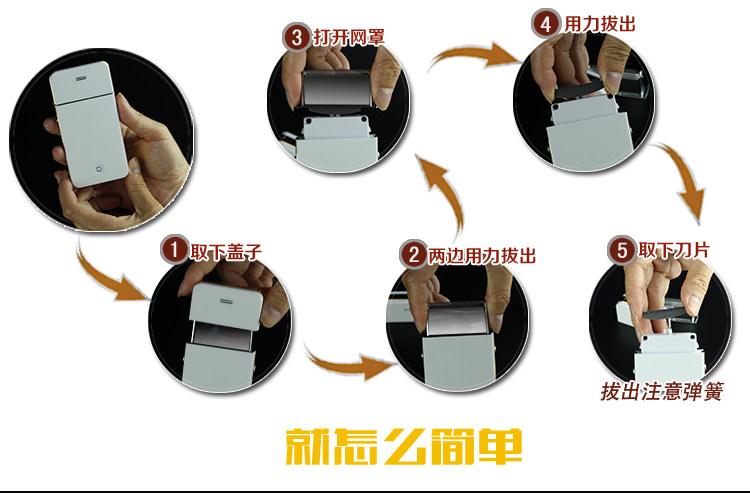 1 取下盖子

2 两边用力拔出

3 打开网罩

4 用力拔出

5 取下刀片

拔出注意弹簧

就怎么简单