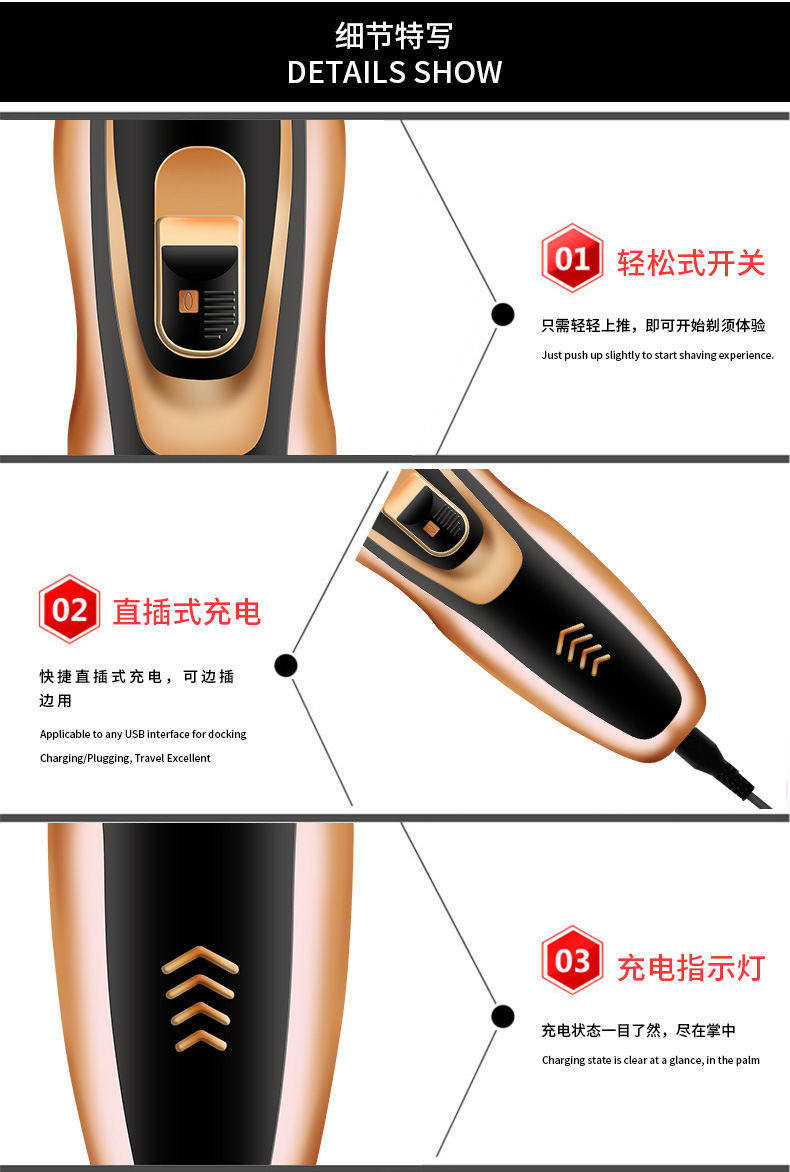 细节特写
DETAILS SHOW

01 轻松式开关

只需轻轻上推，即可开始剃须体验

Just push up slightly to start shaving experience.

02 直插式充电

快捷直插式充电，可边插边用

Applicable to any USB interface for docking Charging/Plugging, Travel Excellent

03 充电指示灯

充电状态一目了然，尽在掌中

Charging state is clear at a glance, in the palm