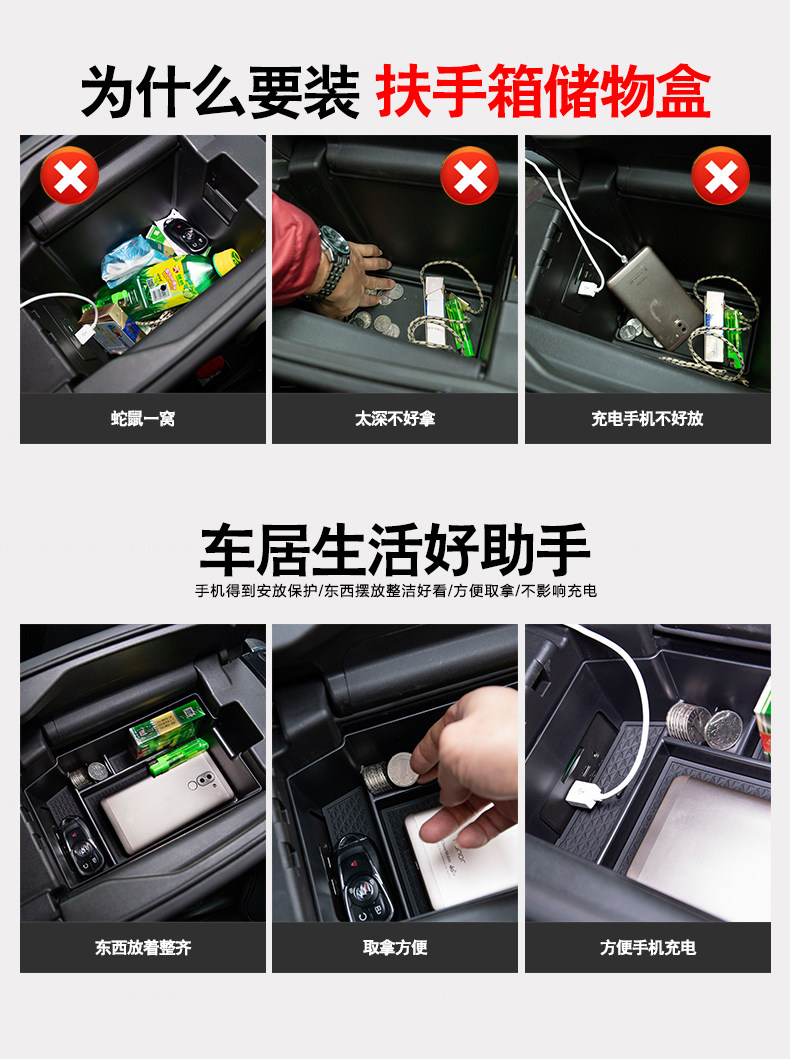 为什么要装 扶手箱储物盒

蛇鼠一窝

太深不好拿

充电手机不好放

车居生活好助手

手机得到安放保护/东西摆放整洁好看/方便取拿/不影响充电

东西放着整齐

取拿方便

方便手机充电