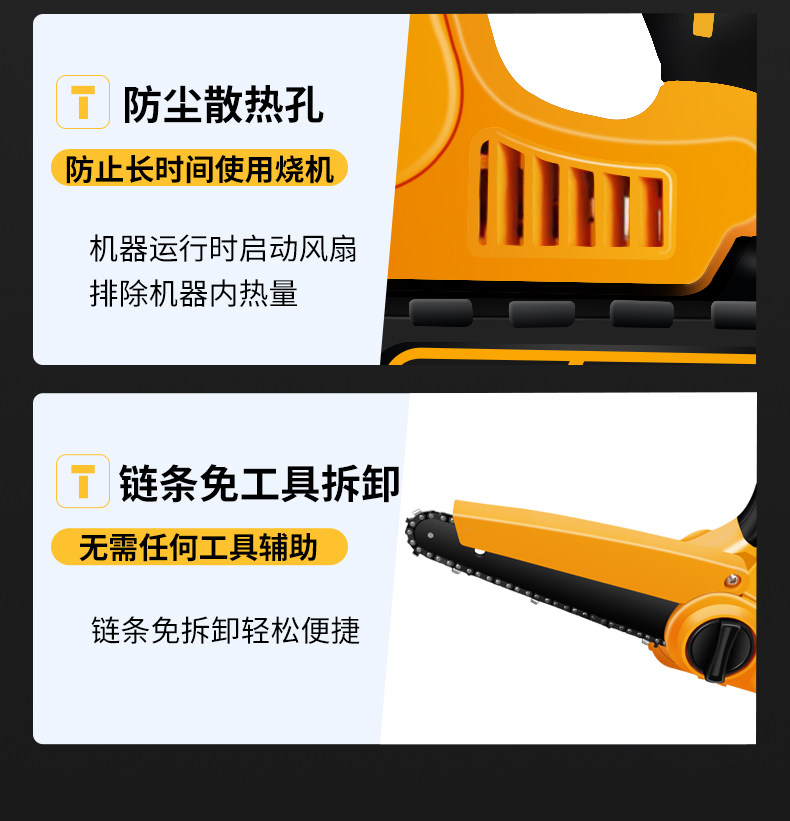 T 防尘散热孔

防止长时间使用烧机

机器运行时启动风扇
排除机器内热量

T 链条免工具拆卸

无需任何工具辅助

链条免拆卸轻松便捷