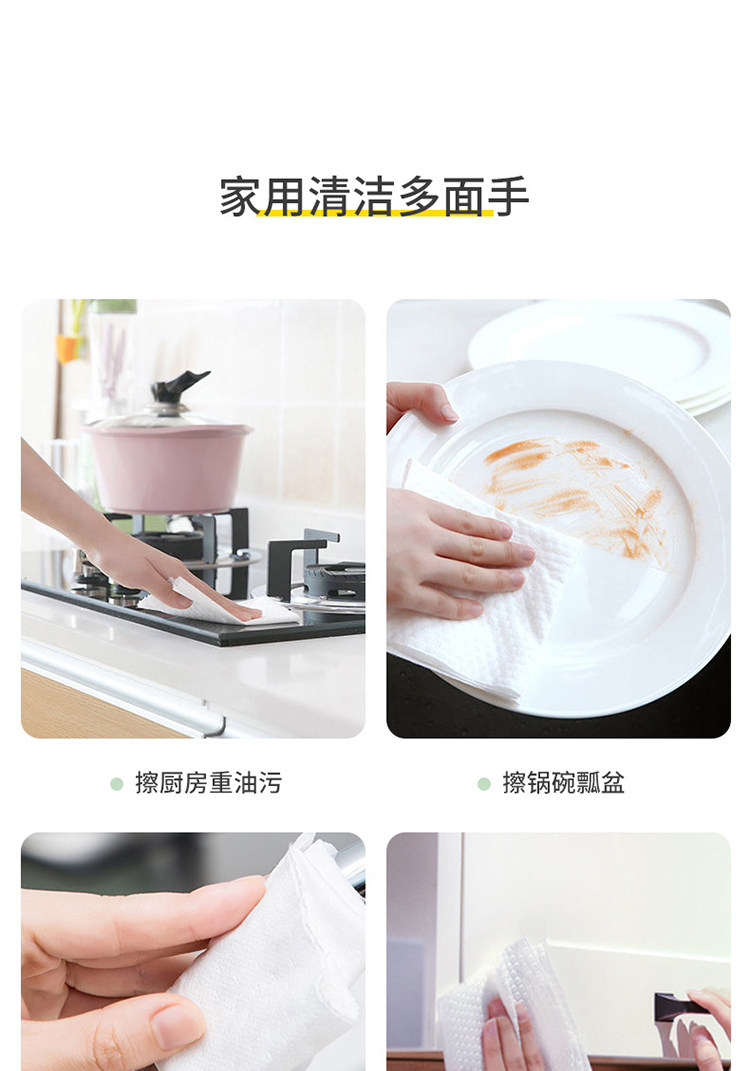 家用清洁多面手

擦厨房重油污

擦锅碗瓢盆