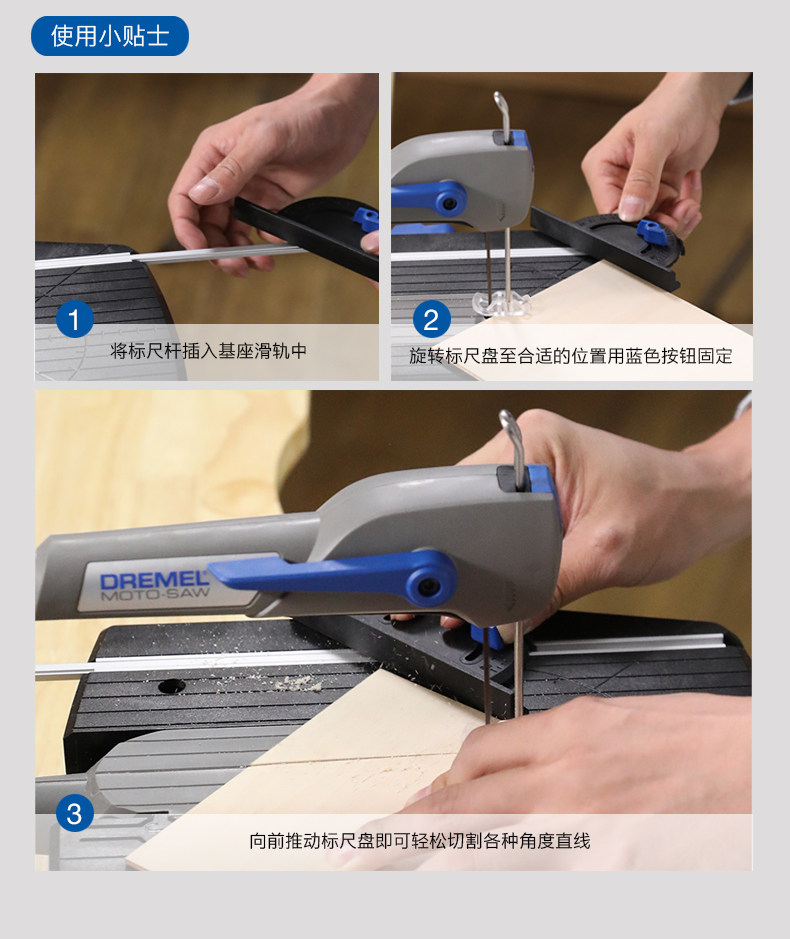 使用小贴士

1
将标尺杆插入基座滑轨中

2
旋转标尺盘至合适的位置用蓝色按钮固定

DREMEL
MOTO-SAW

3
向前推动标尺盘即可轻松切割各种角度直线