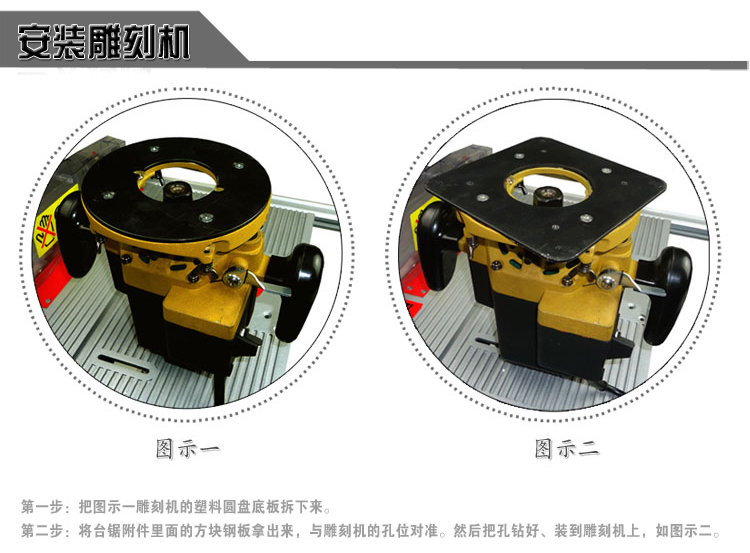 安装雕刻机

图示一

图示二

第一步：把图示一雕刻机的塑料圆盘底板拆下来。

第二步：将台锯附件里面的方块钢板拿出来，与雕刻机的孔位对准。然后把孔钻好、装到雕刻机上，如图示二。