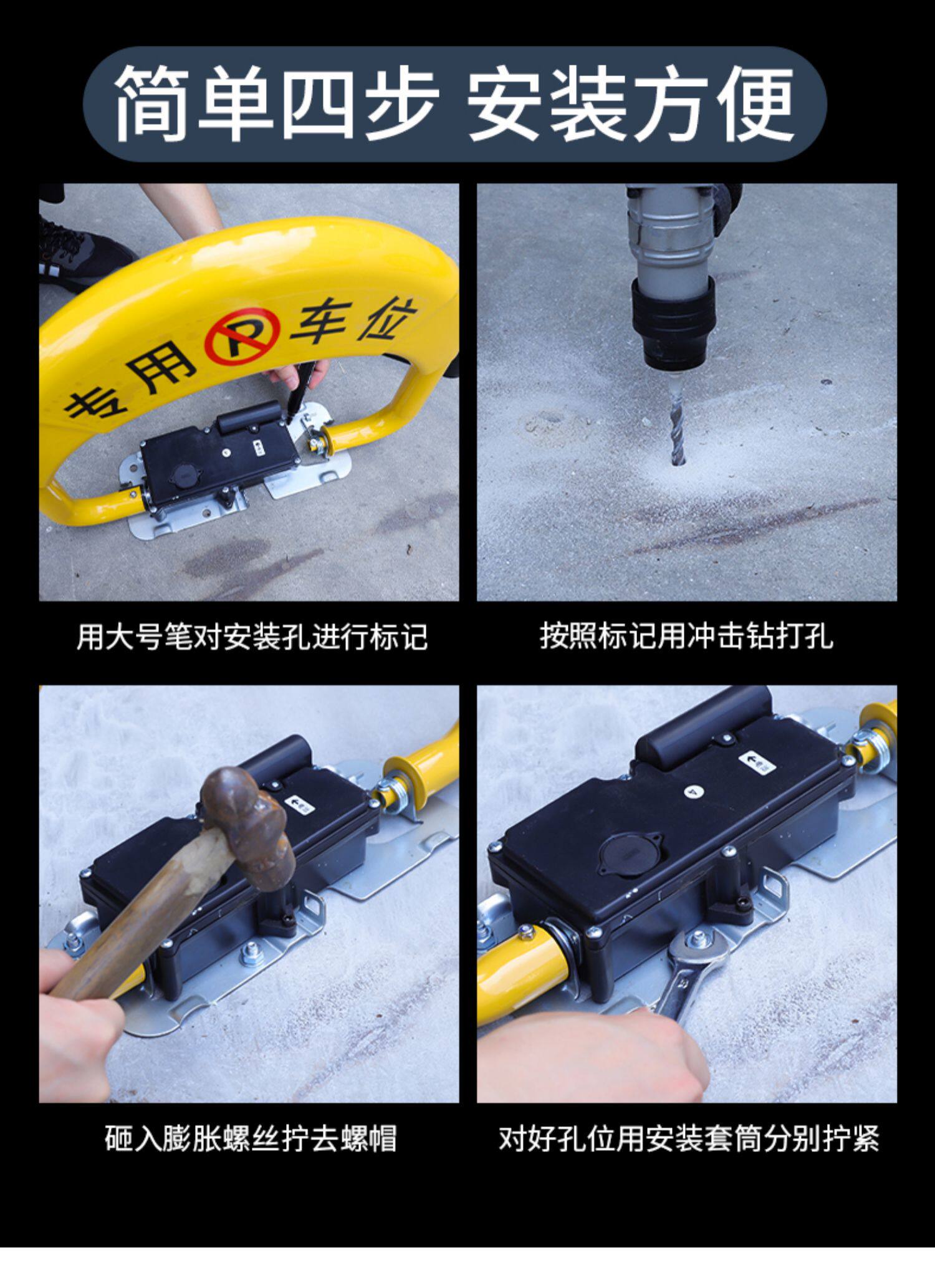 简单四步 安装方便

专用 P 车位

用大号笔对安装孔进行标记

按照标记用冲击钻打孔

砸入膨胀螺丝拧去螺帽

对好孔位用安装套筒分别拧紧