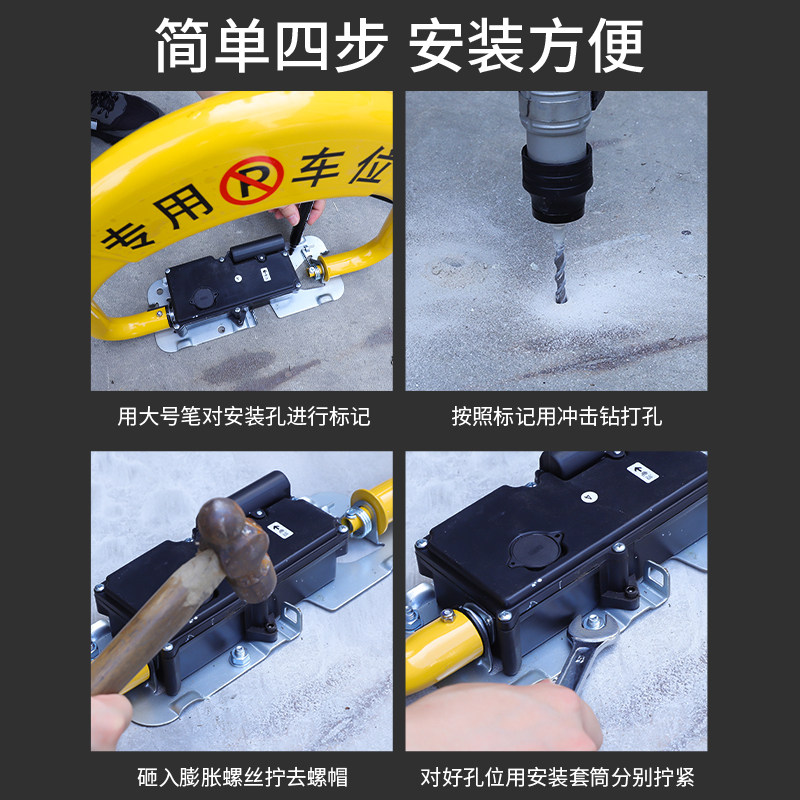 简单四步 安装方便

专用 P 车位

用大号笔对安装孔进行标记

按照标记用冲击钻打孔

砸入膨胀螺丝拧去螺帽

对好孔位用安装套筒分别拧紧