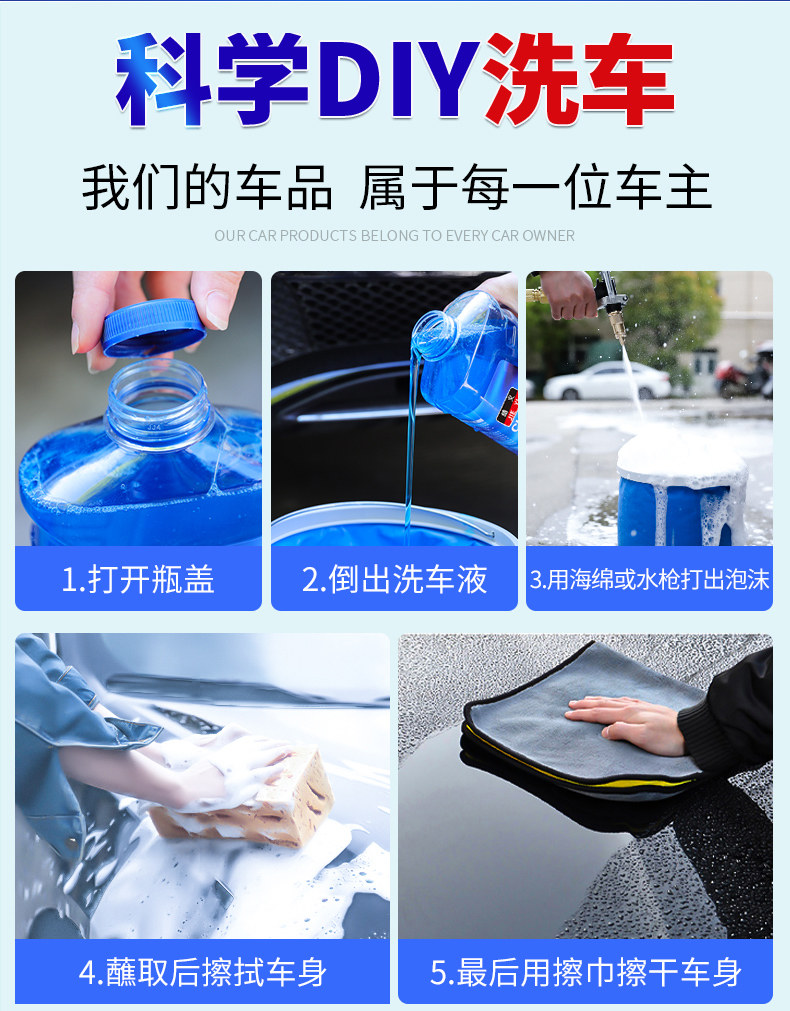 科学DIY洗车

我们的车品 属于每一位车主

OUR CAR PRODUCTS BELONG TO EVERY CAR OWNER

1.打开瓶盖

2.倒出洗车液

3.用海绵或水枪打出泡沫

4.蘸取后擦拭车身

5.最后用擦巾擦干车身