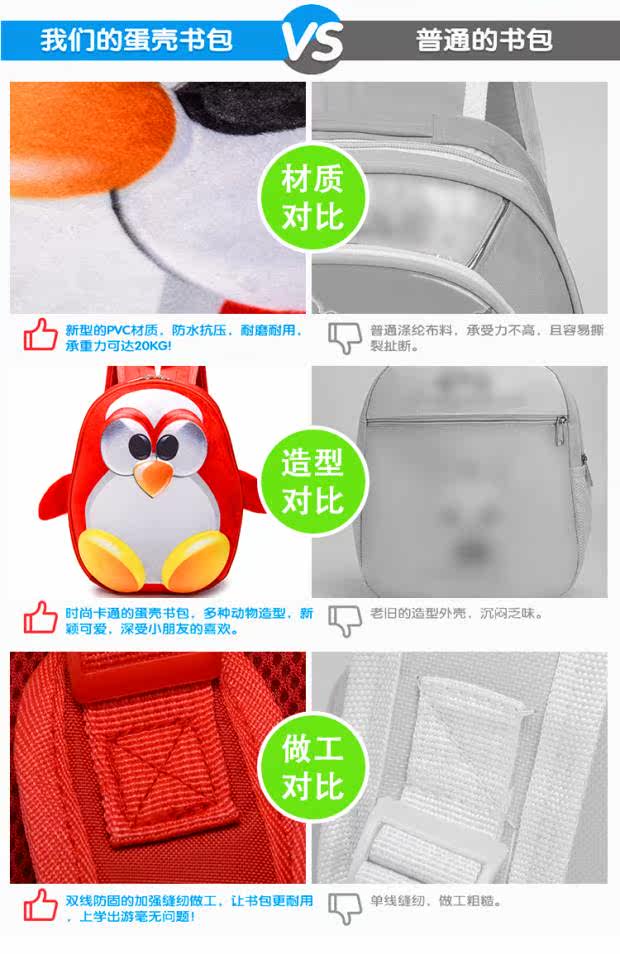 我们的蛋壳书包 VS 普通的书包

材质对比

新型的PVC材质，防水抗压，耐磨耐用，承重力可达20KG!

普通涤纶布料，承受力不高，且容易撕裂扯断。

造型对比

时尚卡通的蛋壳书包，多种动物造型，新颖可爱，深受小朋友的喜欢。

老旧的造型外壳，沉闷乏味。

做工对比

双线防固的加强缝纫做工，让书包更耐用，上学出游毫无问题!

单线缝纫，做工粗糙。