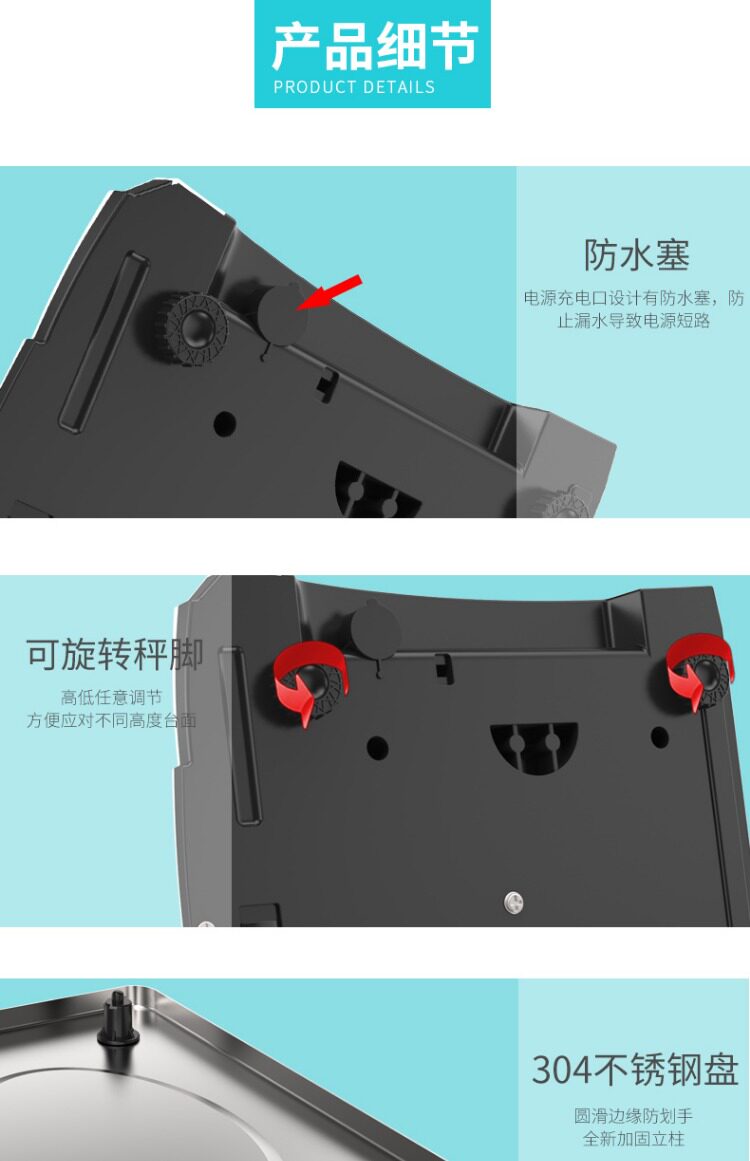 产品细节
PRODUCT DETAILS

防水塞
电源充电口设计有防水塞，防止漏水导致电源短路

可旋转秤脚
高低任意调节
方便应对不同高度台面

304不锈钢盘
圆滑边缘防划手
全新加固立柱