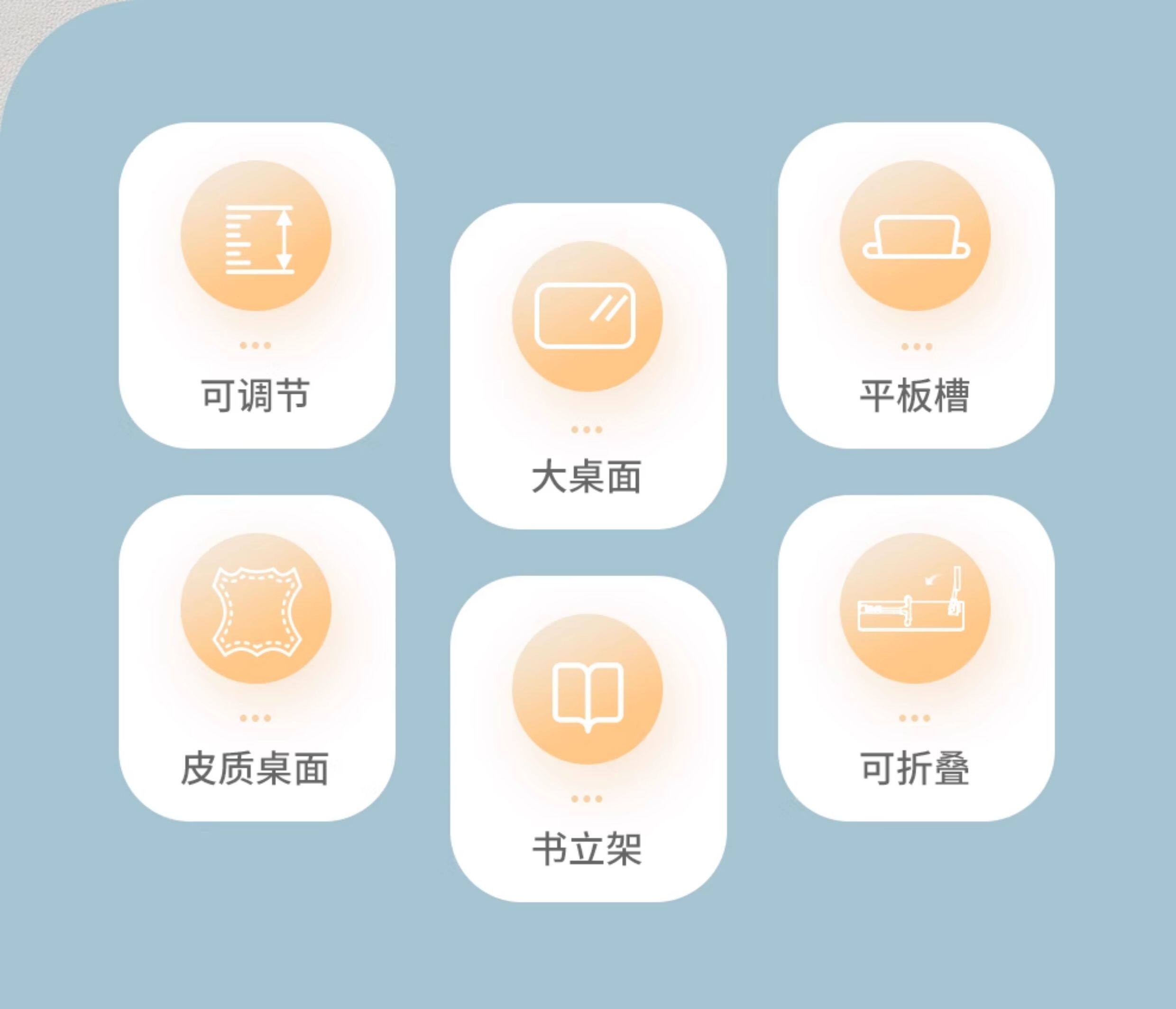 可调节

大桌面

平板槽

皮质桌面

书立架

可折叠