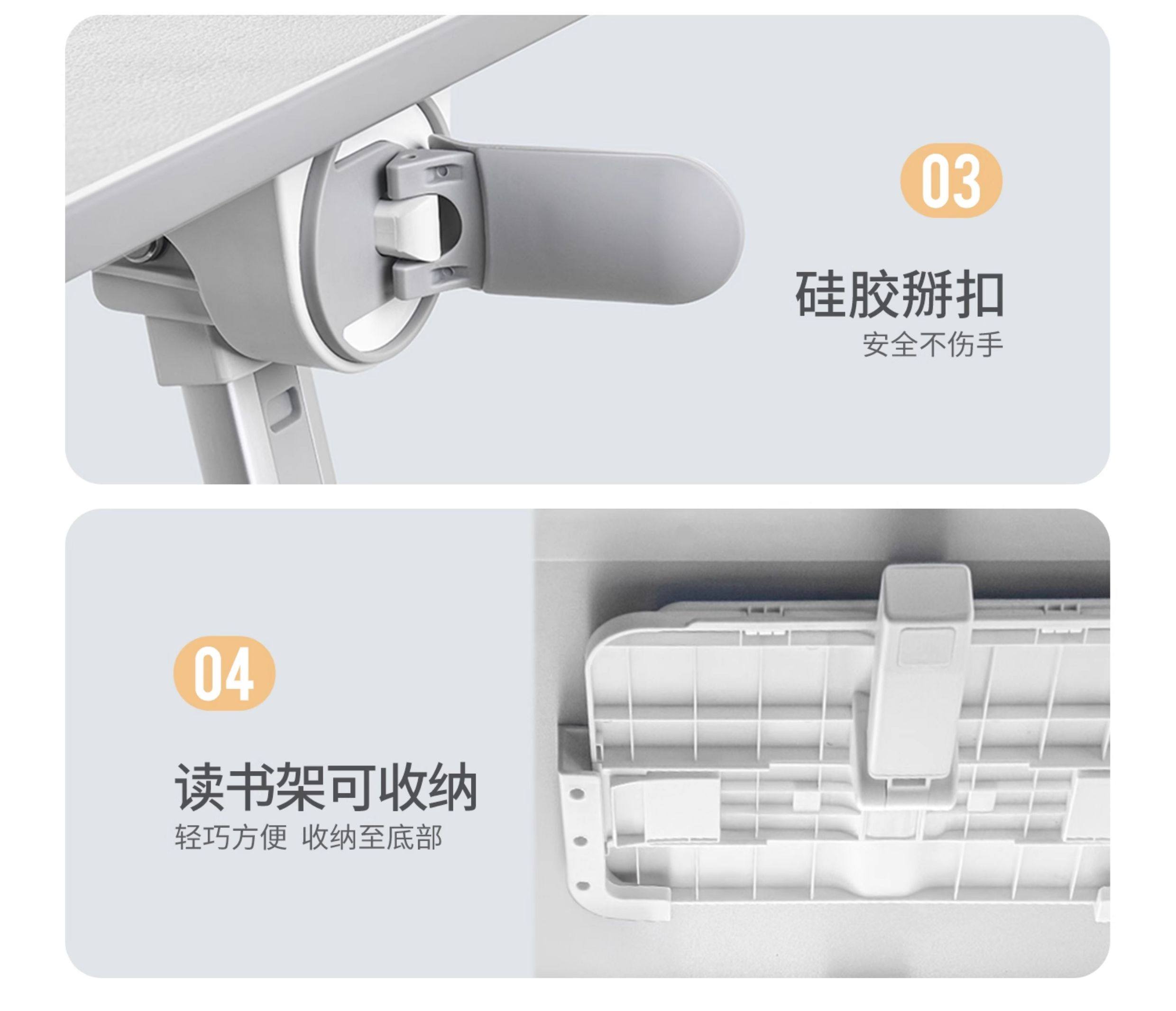 03

硅胶掰扣
安全不伤手

04

读书架可收纳
轻巧方便 收纳至底部