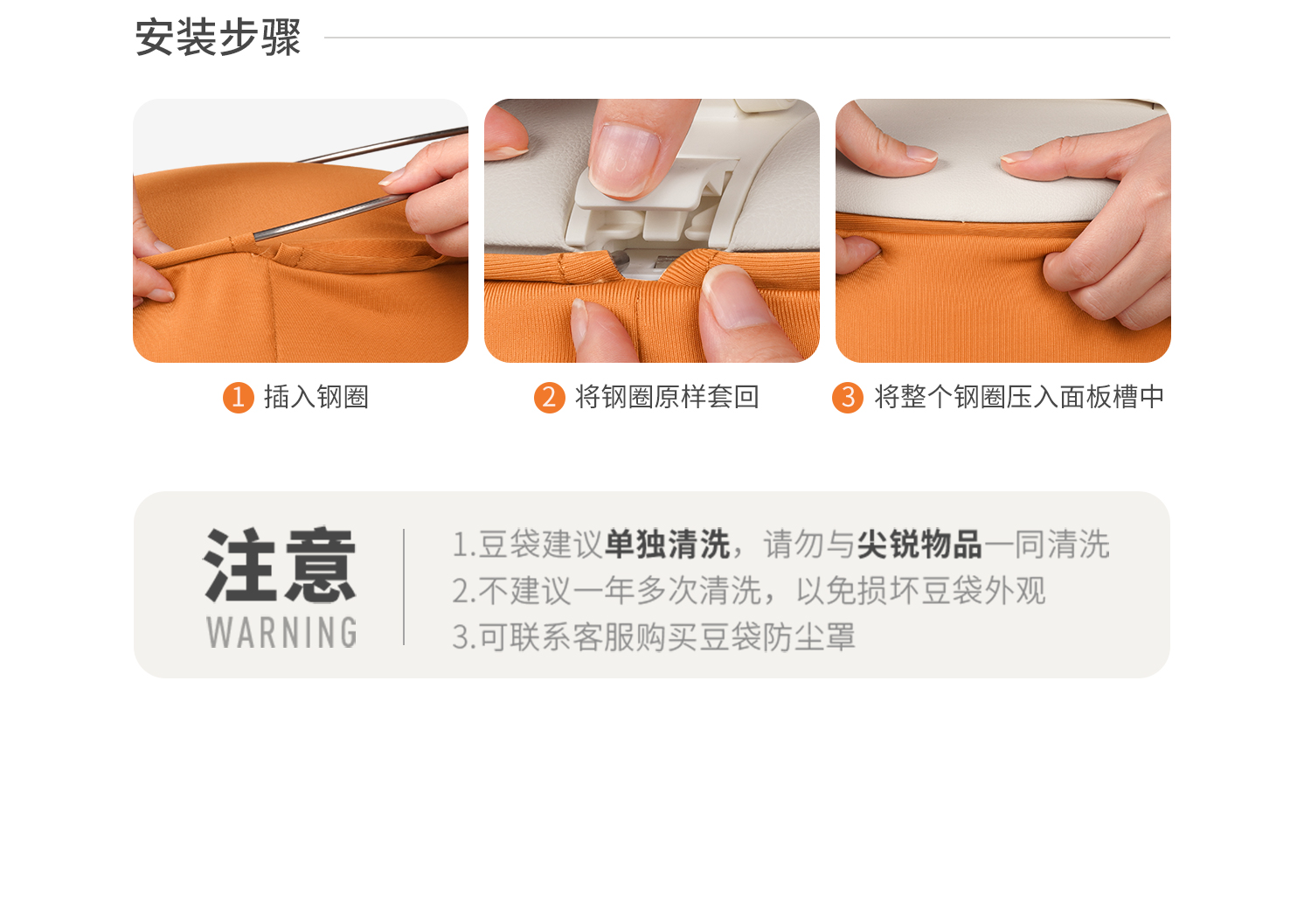 安装步骤

1 插入钢圈

2 将钢圈原样套回

3 将整个钢圈压入面板槽中

注意
WARNING

1.豆袋建议单独清洗，请勿与尖锐物品一同清洗
2.不建议一年多次清洗，以免损坏豆袋外观
3.可联系客服购买豆袋防尘罩