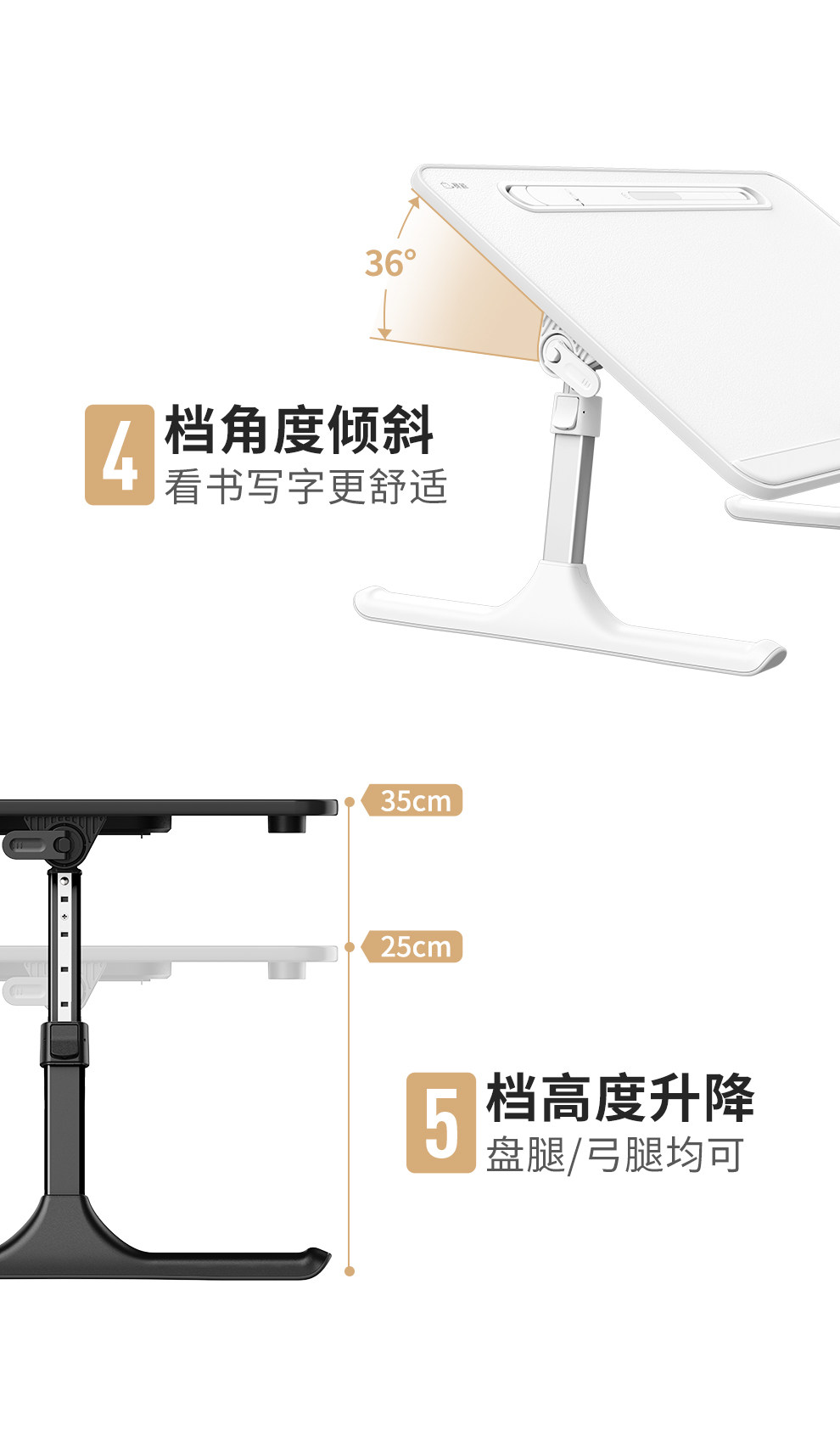 36°

4 档角度倾斜
看书写字更舒适

35cm

25cm

5 档高度升降
盘腿/弓腿均可