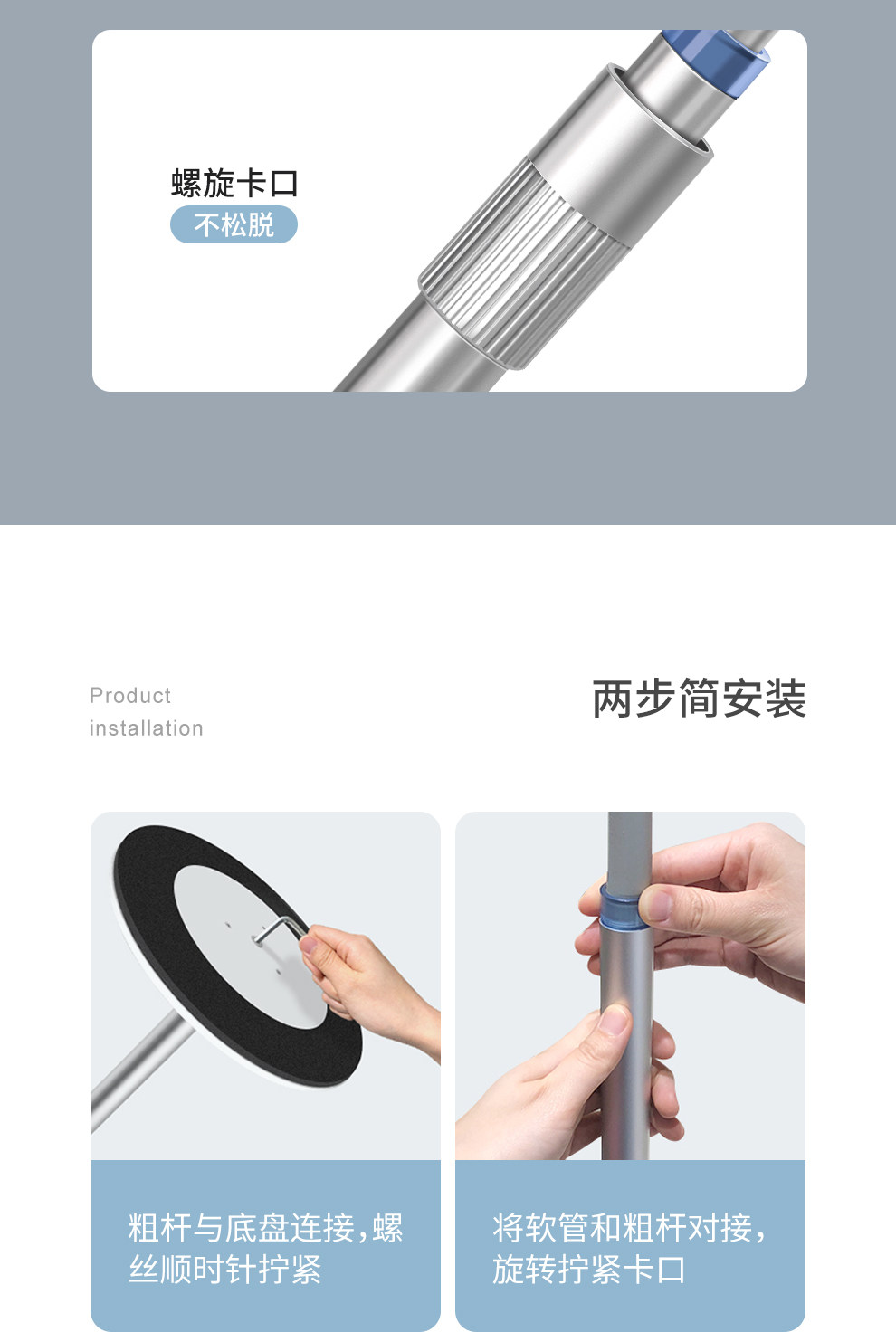 螺旋卡口
不松脱

Product
installation

两步简安装

粗杆与底盘连接，螺丝顺时针拧紧

将软管和粗杆对接，旋转拧紧卡口