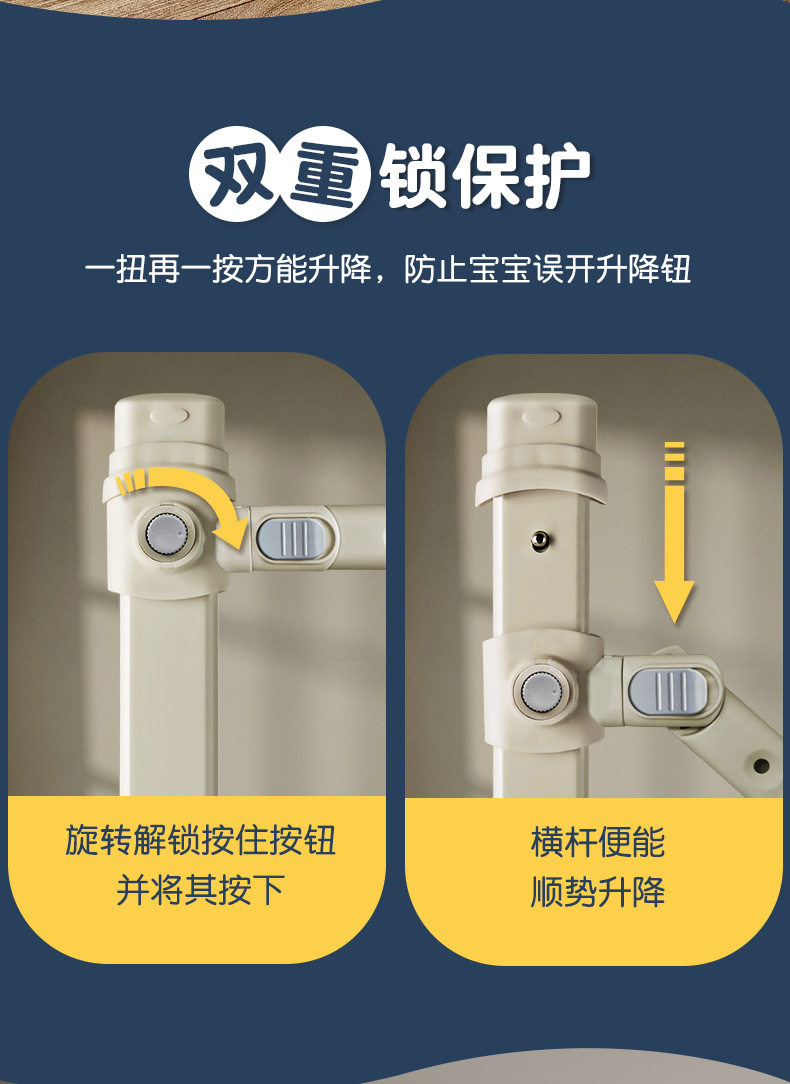 双重锁保护

一扭再一按方能升降，防止宝宝误开升降钮

旋转解锁按住按钮
并将其按下

横杆便能
顺势升降