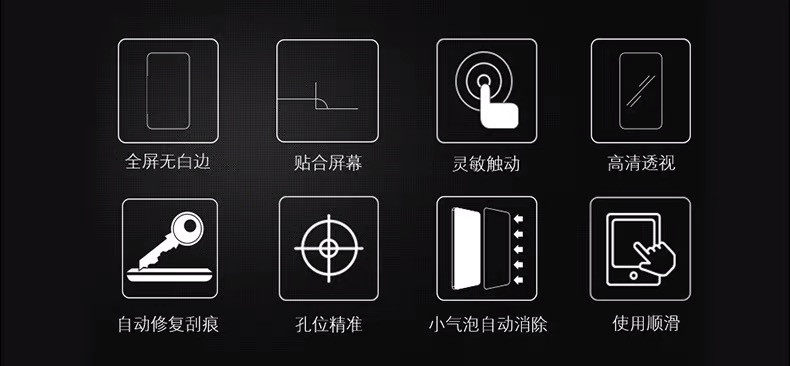 全屏无白边

贴合屏幕

灵敏触动

高清透视

自动修复刮痕

孔位精准

小气泡自动消除

使用顺滑