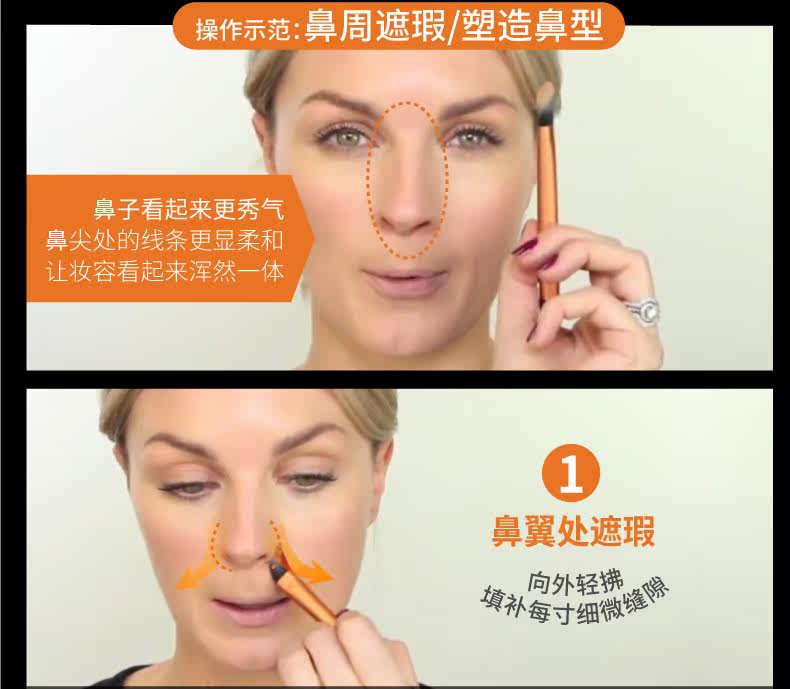 操作示范:鼻周遮瑕/塑造鼻型

鼻子看起来更秀气
鼻尖处的线条更显柔和
让妆容看起来浑然一体

1
鼻翼处遮瑕
向外轻拂
填补每寸细微缝隙