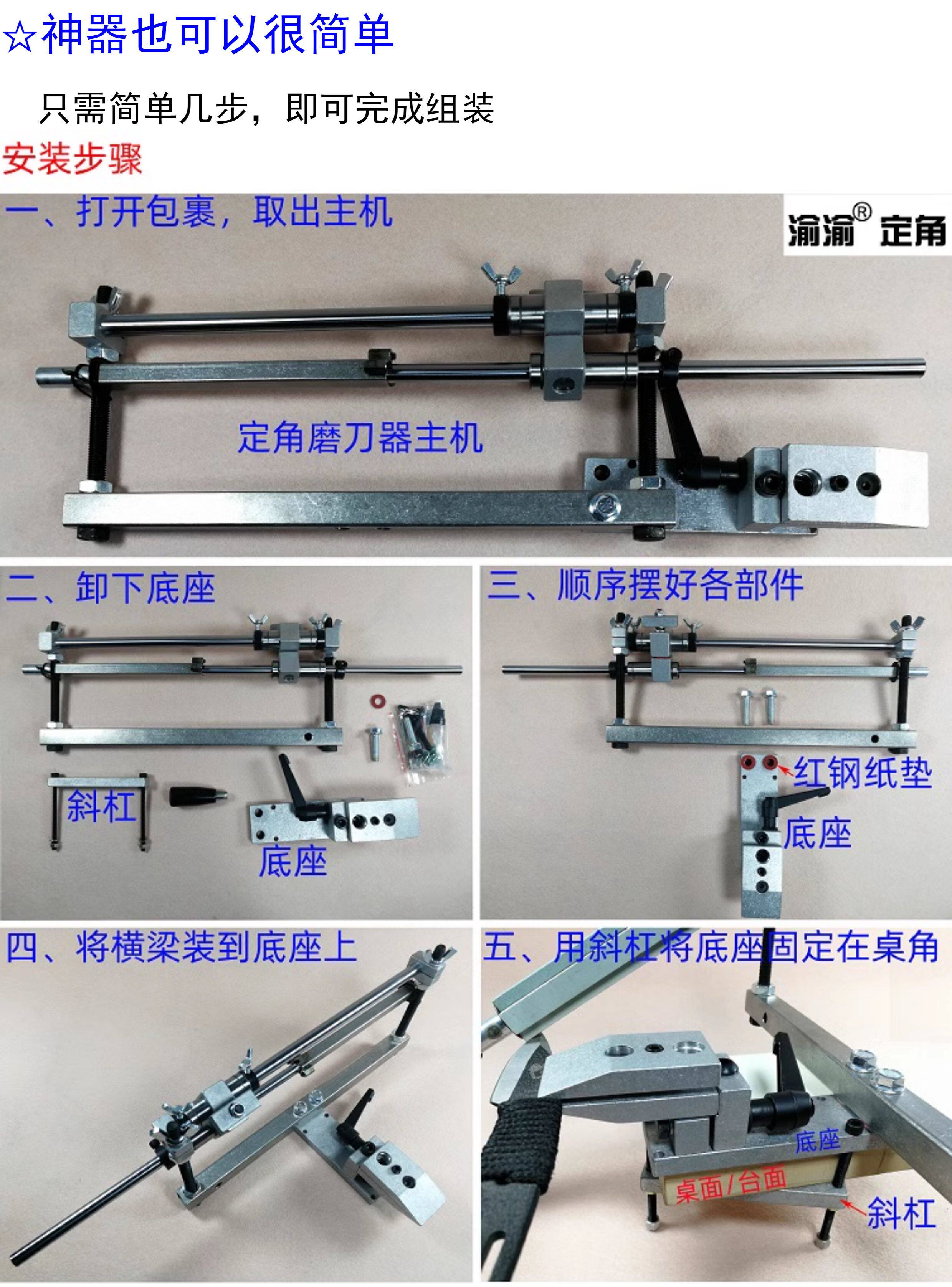 ☆神器也可以很简单

只需简单几步，即可完成组装

安装步骤

一、打开包裹，取出主机

渝渝® 定角

定角磨刀器主机

二、卸下底座

斜杠

底座

三、顺序摆好各部件

红钢纸垫

底座

四、将横梁装到底座上

五、用斜杠将底座固定在桌角

底座

桌面/台面

斜杠