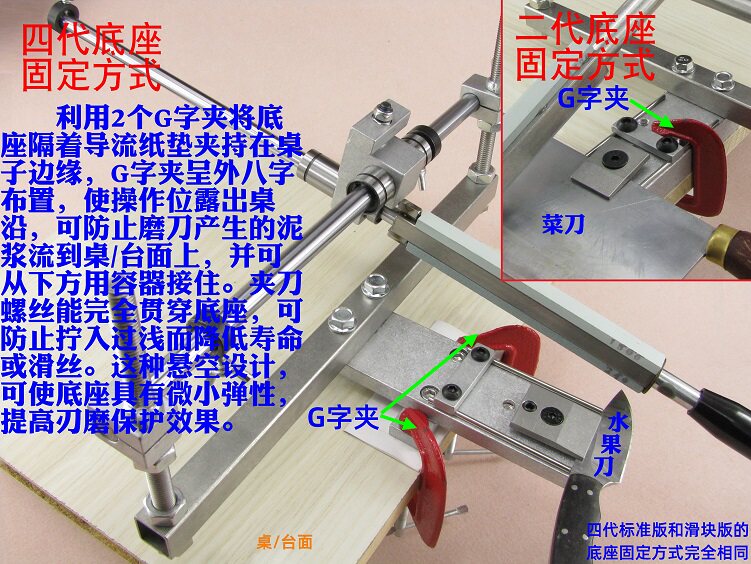 四代底座
固定方式

利用2个G字夹将底座隔着导流纸垫夹持在桌子边缘，G字夹呈外八字布置，使操作位露出桌沿，可防止磨刀产生的泥浆流到桌/台面上，并可从下方用容器接住。夹刀螺丝能完全贯穿底座，可防止拧入过浅而降低寿命或滑丝。这种悬空设计，可使底座具有微小弹性，提高刃磨保护效果。

二代底座
固定方式

G字夹

菜刀

G字夹

水果刀

桌/台面

四代标准版和滑块版的底座固定方式完全相同