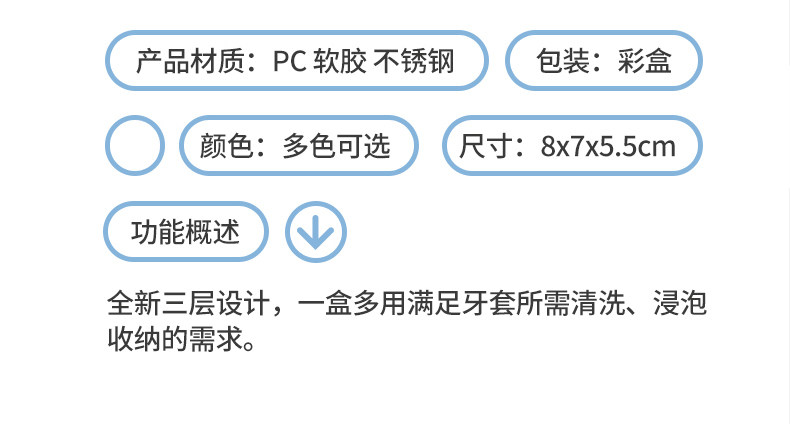 产品材质：PC 软胶 不锈钢

包装：彩盒

颜色：多色可选

尺寸：8x7x5.5cm

功能概述

全新三层设计，一盒多用满足牙套所需清洗、浸泡收纳的需求。