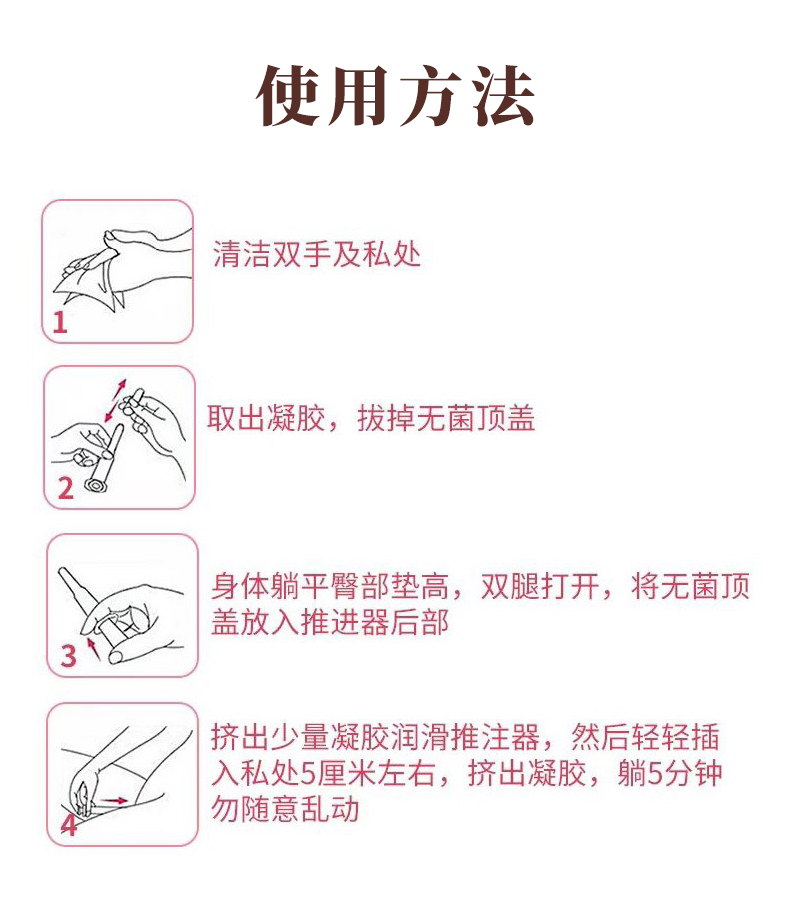 使用方法

1

清洁双手及私处

2

取出凝胶，拔掉无菌顶盖

3

身体躺平臀部垫高，双腿打开，将无菌顶盖放入推进器后部

4

挤出少量凝胶润滑推注器，然后轻轻插入私处5厘米左右，挤出凝胶，躺5分钟勿随意乱动