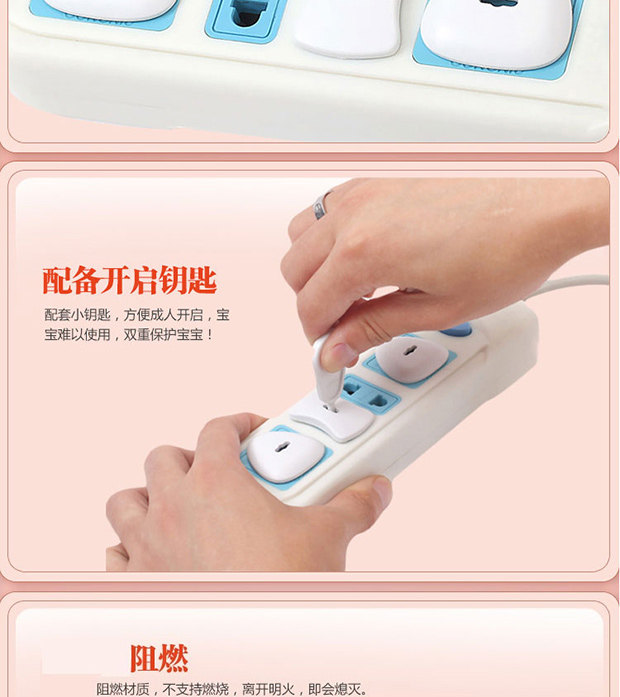 配备开启钥匙

配套小钥匙，方便成人开启，宝宝难以使用，双重保护宝宝！

阻燃

阻燃材质，不支持燃烧，离开明火，即会熄灭。