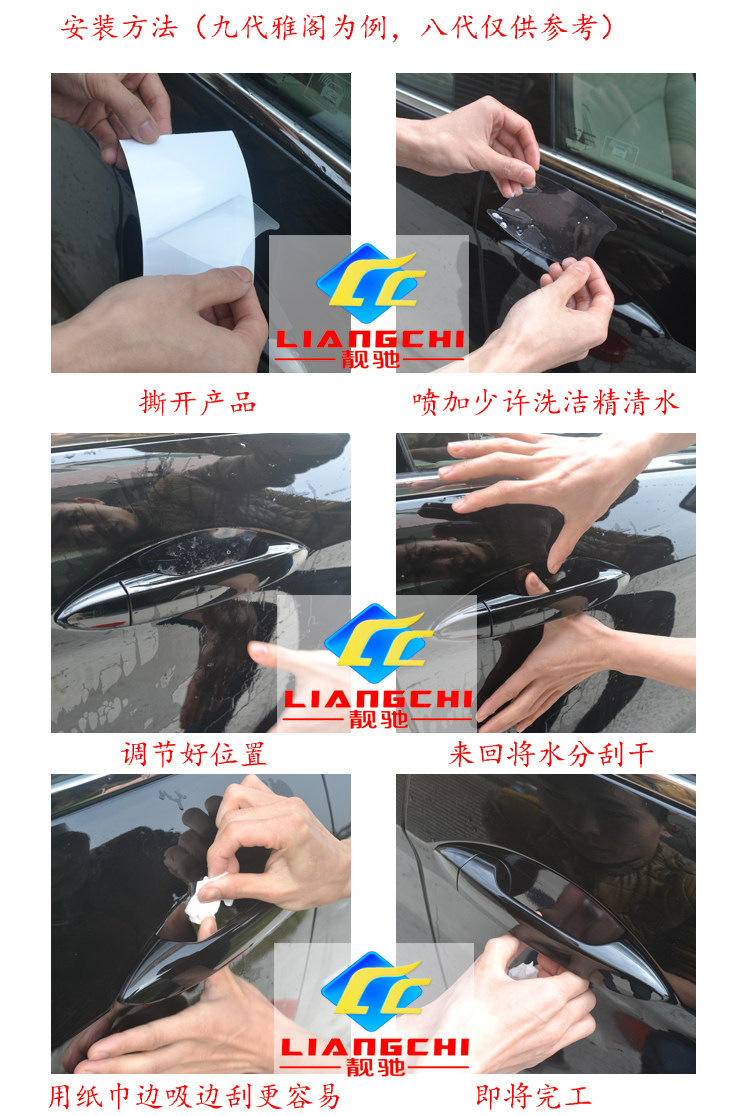 安装方法（九代雅阁为例，八代仅供参考）

LIANGCHI
靓驰

撕开产品

喷加少许洗洁精清水

LIANGCHI
靓驰

调节好位置

来回将水分刮干

LIANGCHI
靓驰

用纸巾边吸边刮更容易

即将完工