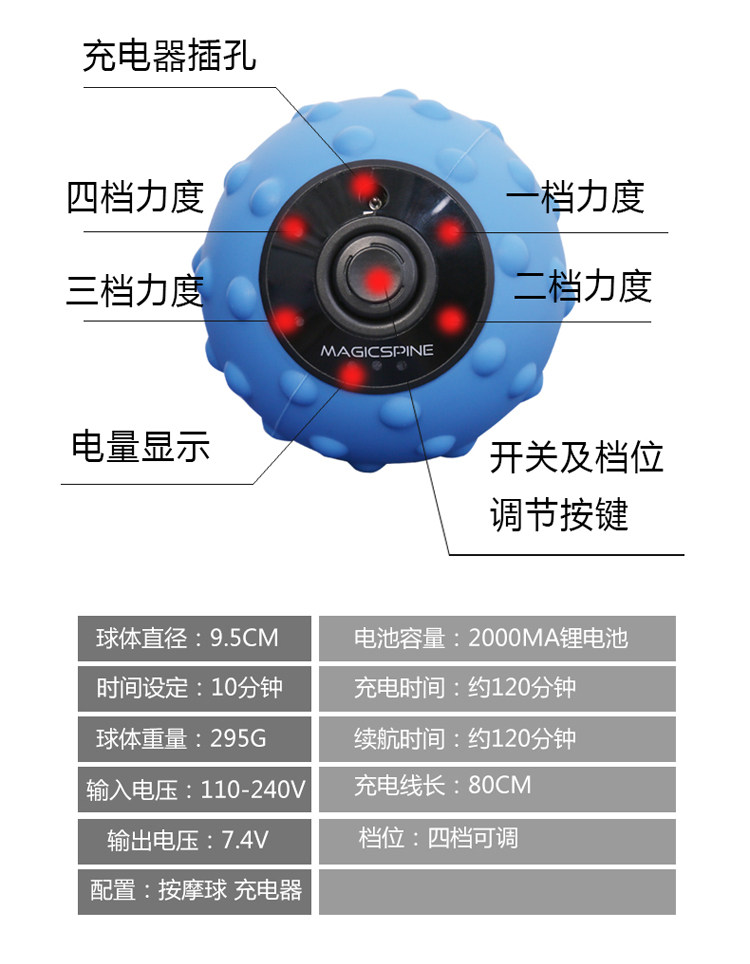 充电器插孔

四档力度

一档力度

三档力度

二档力度

MAGICSPINE

电量显示

开关及档位调节按键

| 球体直径：9.5CM | 电池容量：2000MA锂电池 |
|---|---|
| 时间设定：10分钟 | 充电时间：约120分钟 |
| 球体重量：295G | 续航时间：约120分钟 |
| 输入电压：110-240V | 充电线长：80CM |
| 输出电压：7.4V | 档位：四档可调 |
| 配置：按摩球 充电器 | |