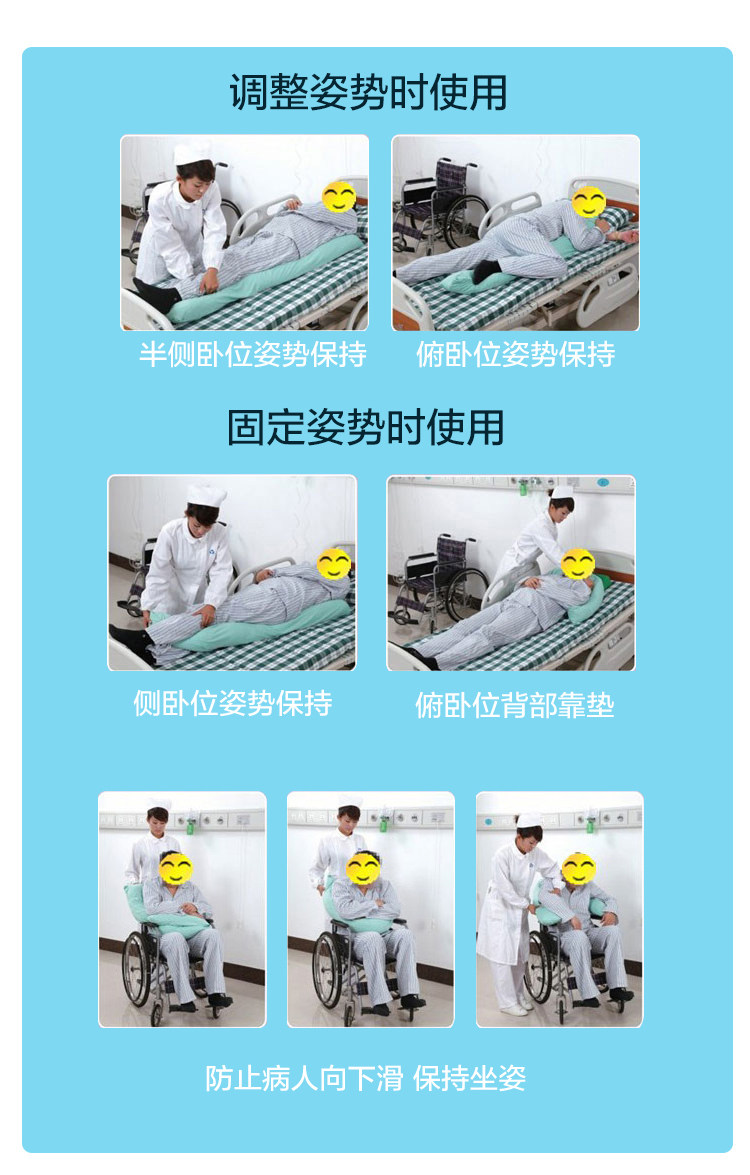 调整姿势时使用

半侧卧位姿势保持

俯卧位姿势保持

固定姿势时使用

侧卧位姿势保持

俯卧位背部靠垫

防止病人向下滑 保持坐姿