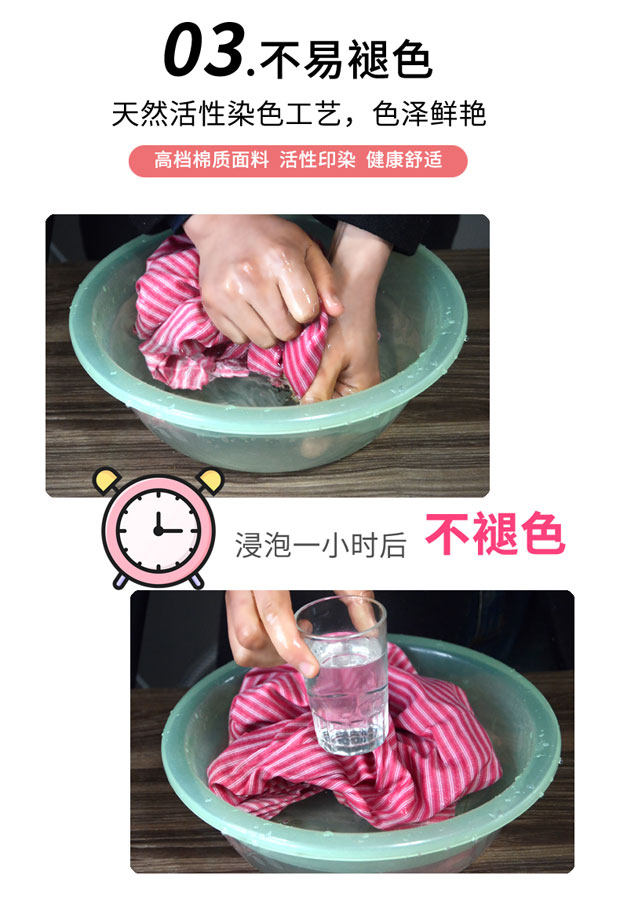 03.不易褪色

天然活性染色工艺，色泽鲜艳

高档棉质面料 活性印染 健康舒适

浸泡一小时后 不褪色